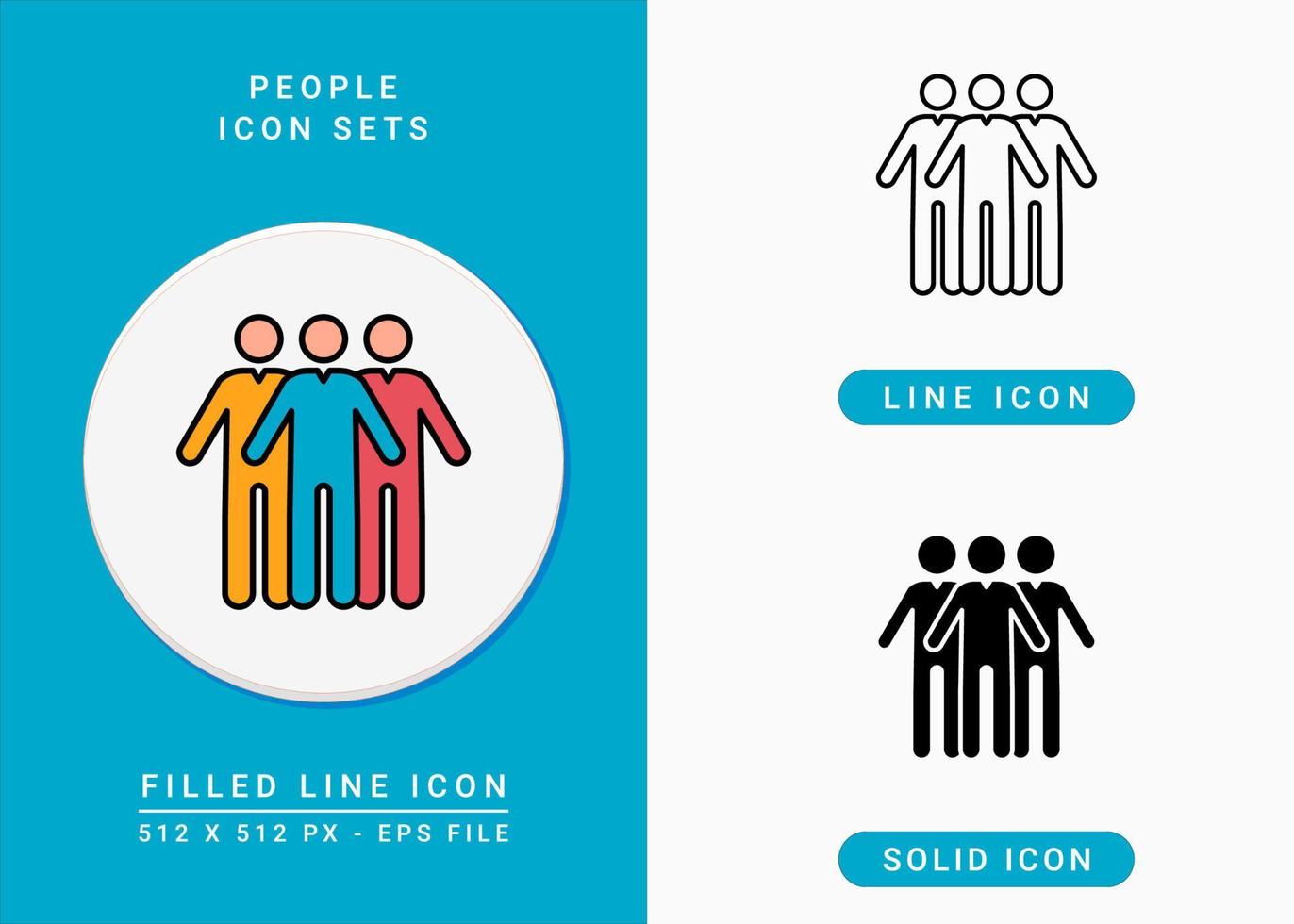 PEOPLE
ICON SETS

FILLED LINE ICON

512 X 512 PX - EPS FILE

LINE ICON

SOLID ICON