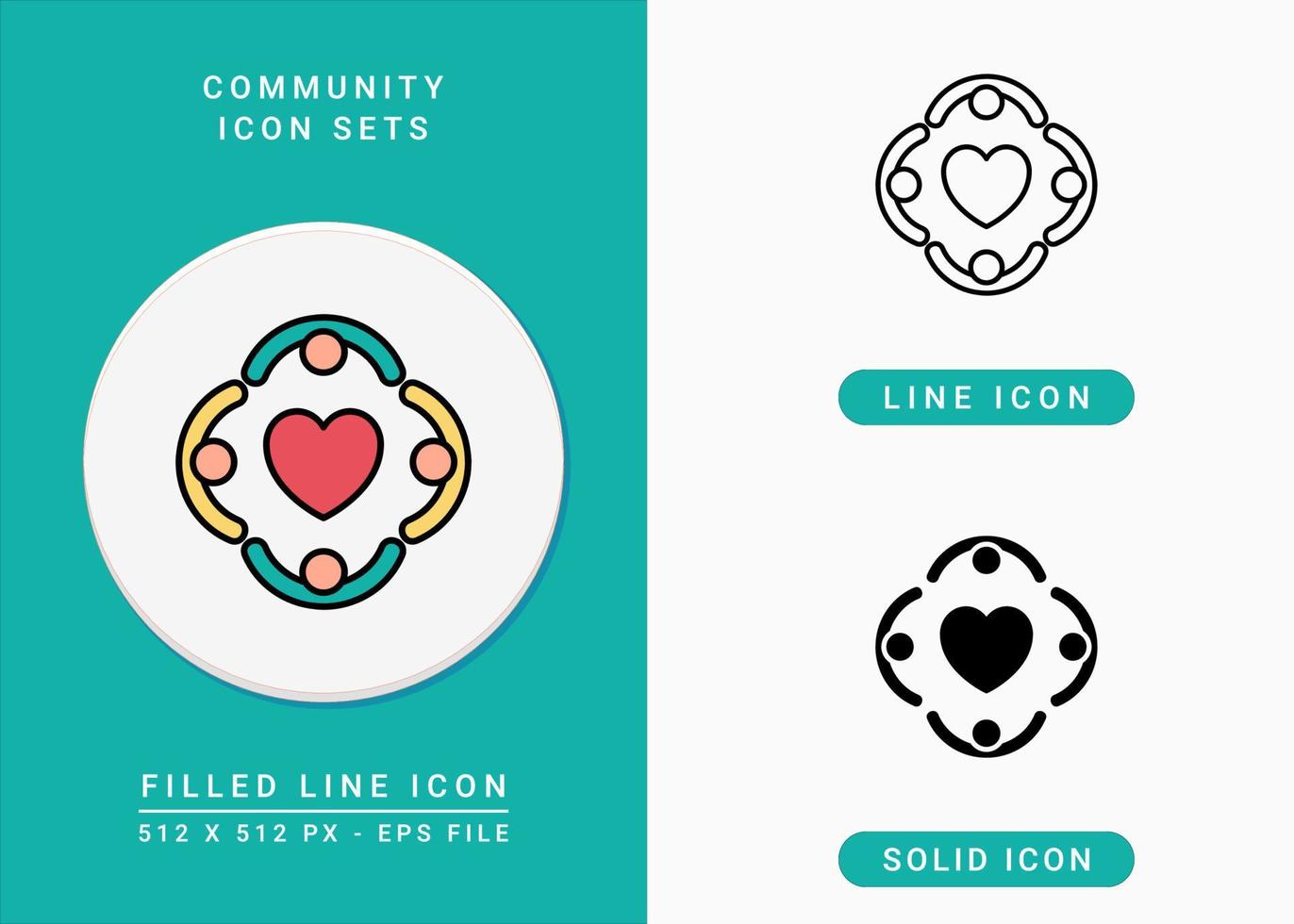 COMMUNITY
ICON SETS

FILLED LINE ICON
512 X 512 PX - EPS FILE

LINE ICON

SOLID ICON