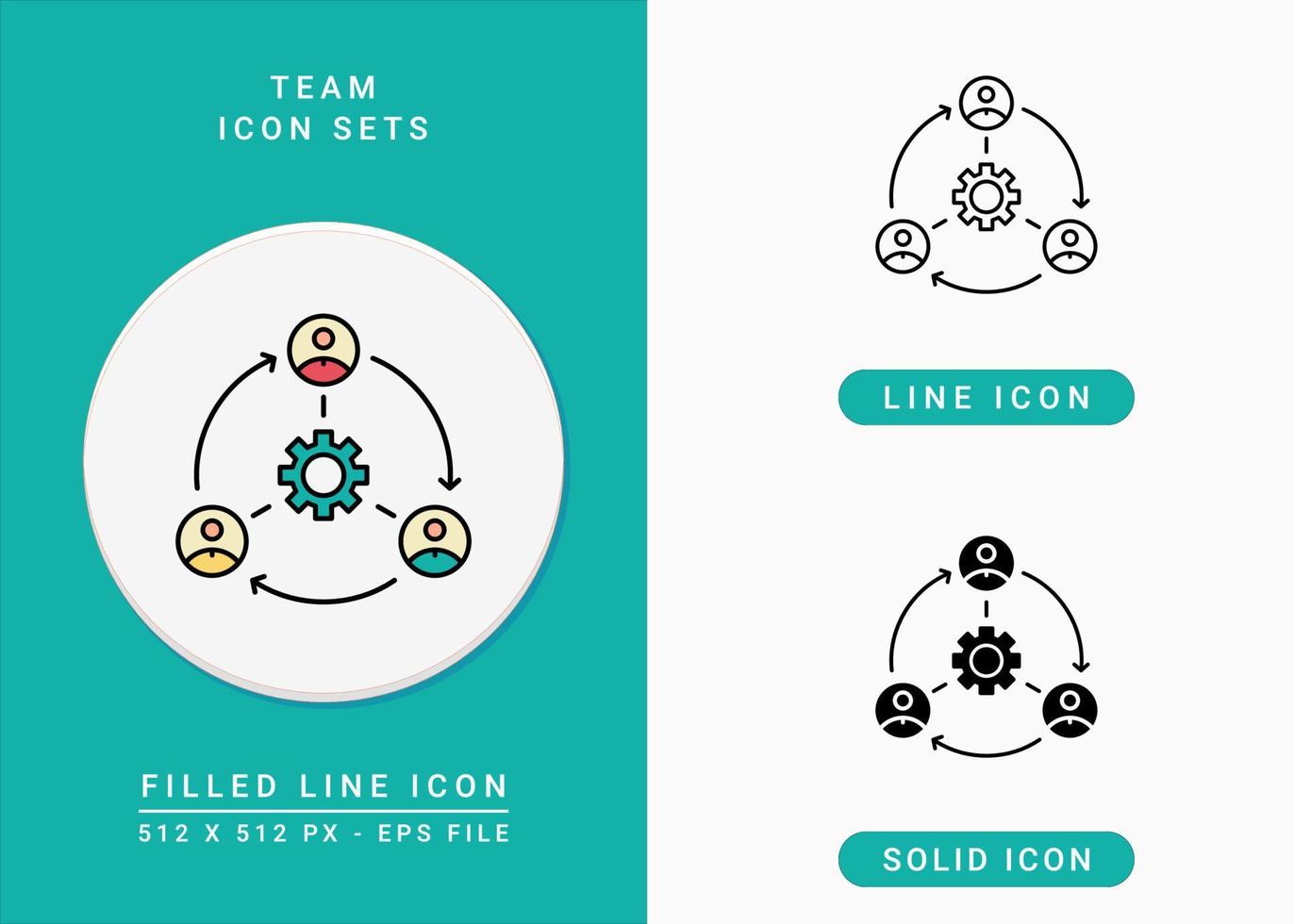 TEAM
ICON SETS

FILLED LINE ICON
512 X 512 PX - EPS FILE

LINE ICON

SOLID ICON