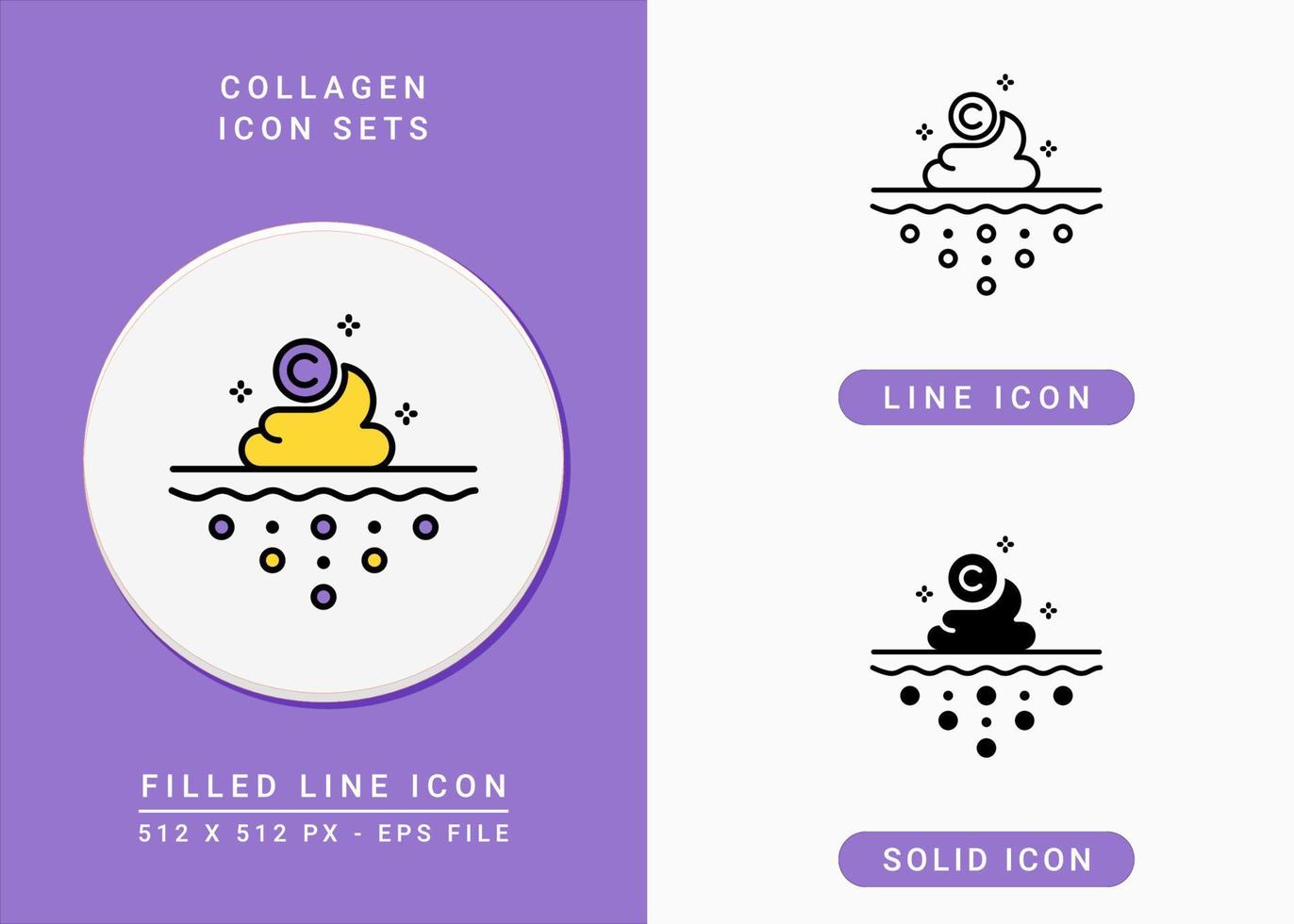 COLLAGEN
ICON SETS

C

FILLED LINE ICON

512 X 512 PX - EPS FILE

C

LINE ICON

C

SOLID ICON