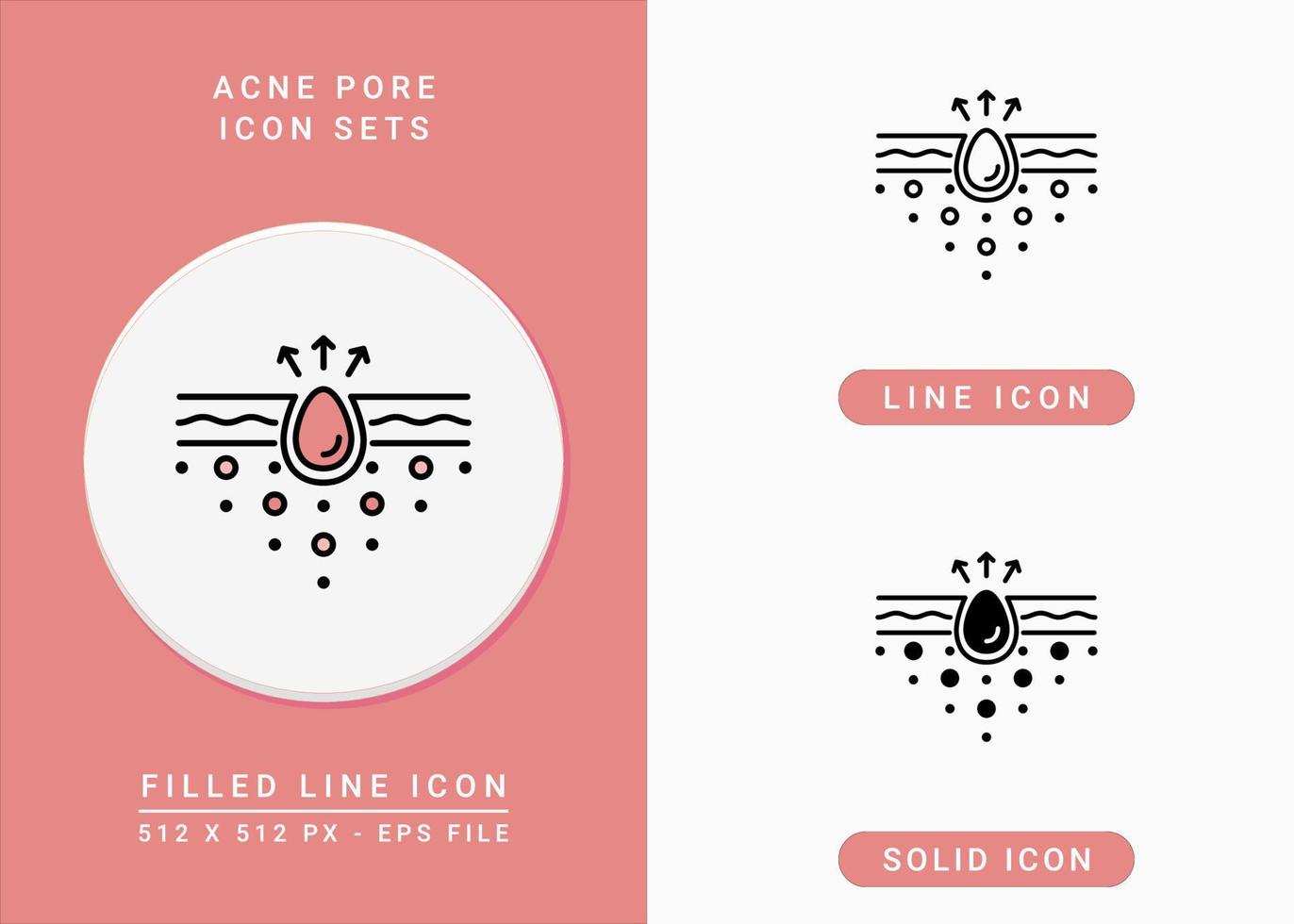 ACNE PORE
ICON SETS

FILLED LINE ICON
512 X 512 PX - EPS FILE

LINE ICON

SOLID ICON