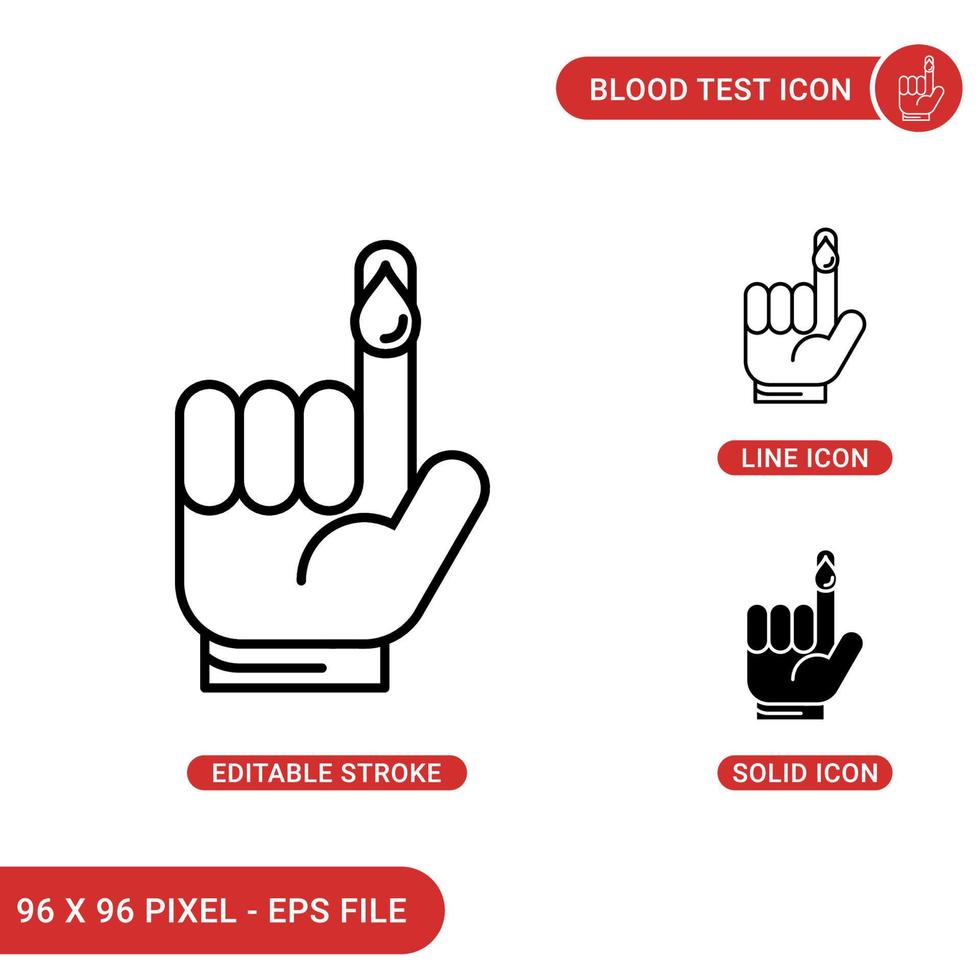 BLOOD TEST ICON

LINE ICON

EDITABLE STROKE

SOLID ICON

96 X 96 PIXEL - EPS FILE