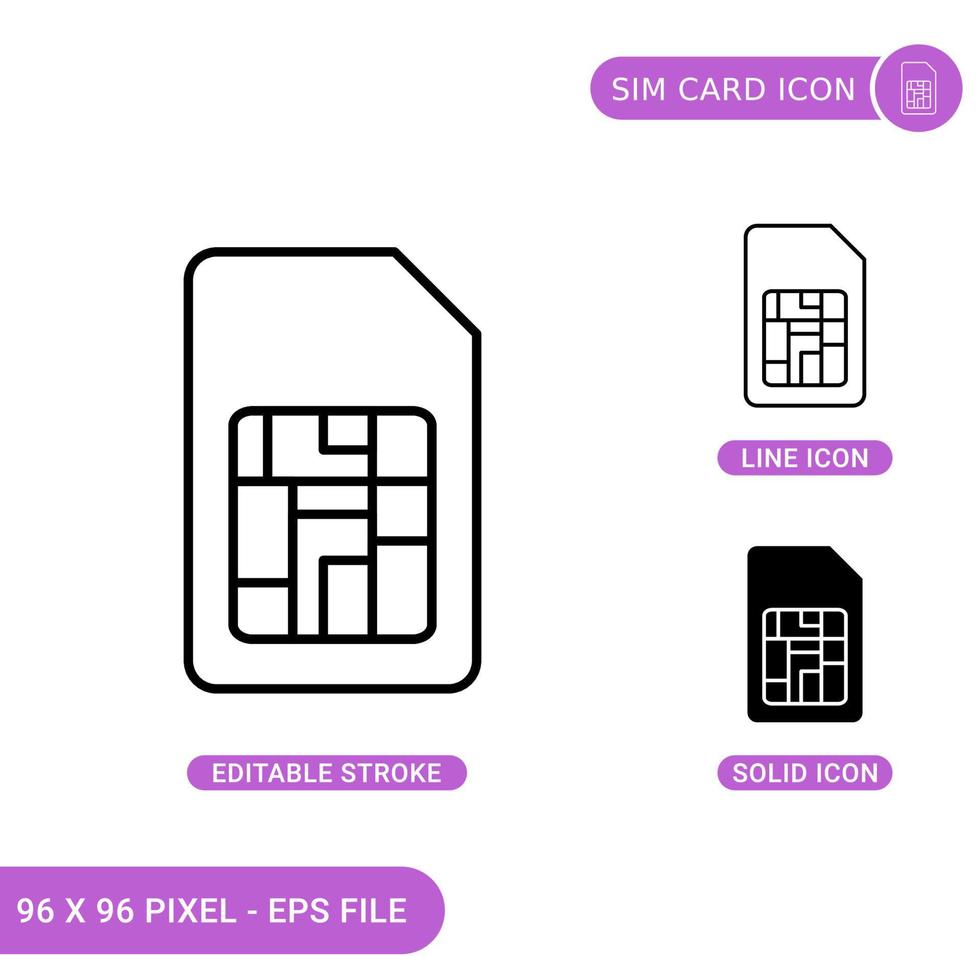 SIM CARD ICON

LINE ICON

EDITABLE STROKE

SOLID ICON

96 X 96 PIXEL - EPS FILE