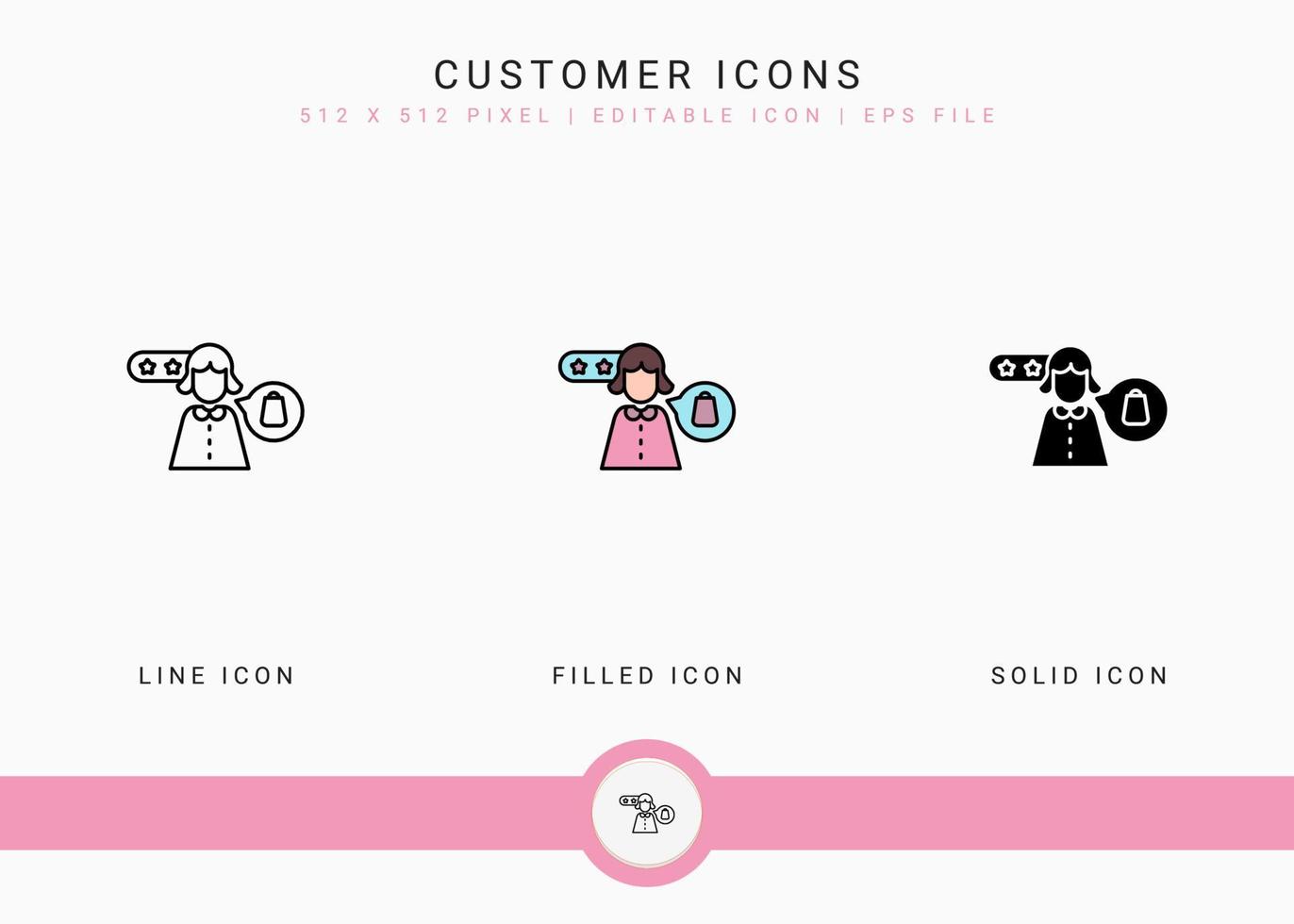 CUSTOMER ICONS

512 X 512 PIXEL | EDITABLE ICON | EPS FILE

LINE ICON

FILLED ICON

SOLID ICON