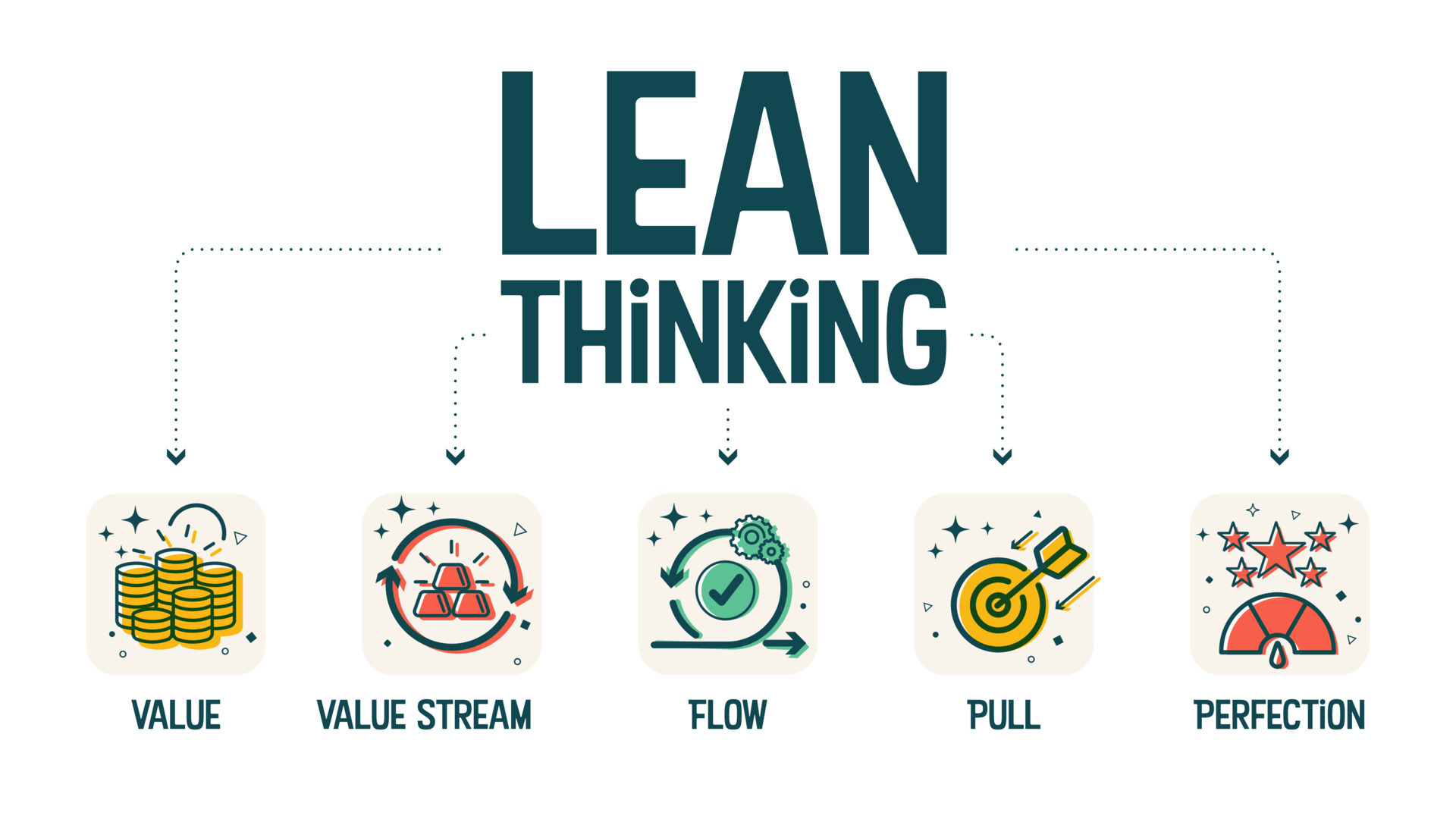 LEAN
THiNKiNG

VALUE

VALUE STREAM

FLOW

PULL

PERFECTiON