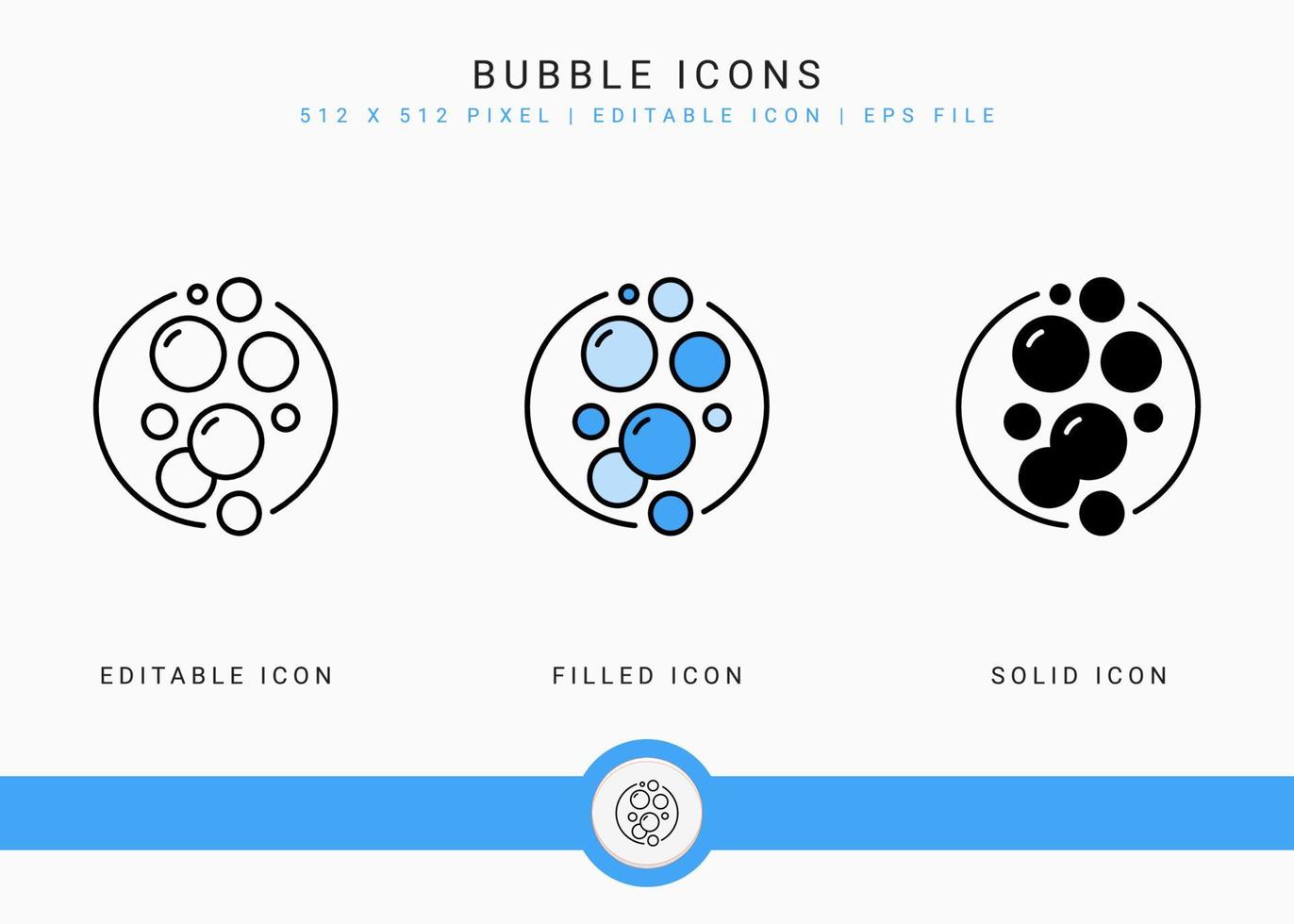 BUBBLE ICONS

512 X 512 PIXEL | EDITABLE ICON | EPS FILE

EDITABLE ICON

FILLED ICON

SOLID ICON