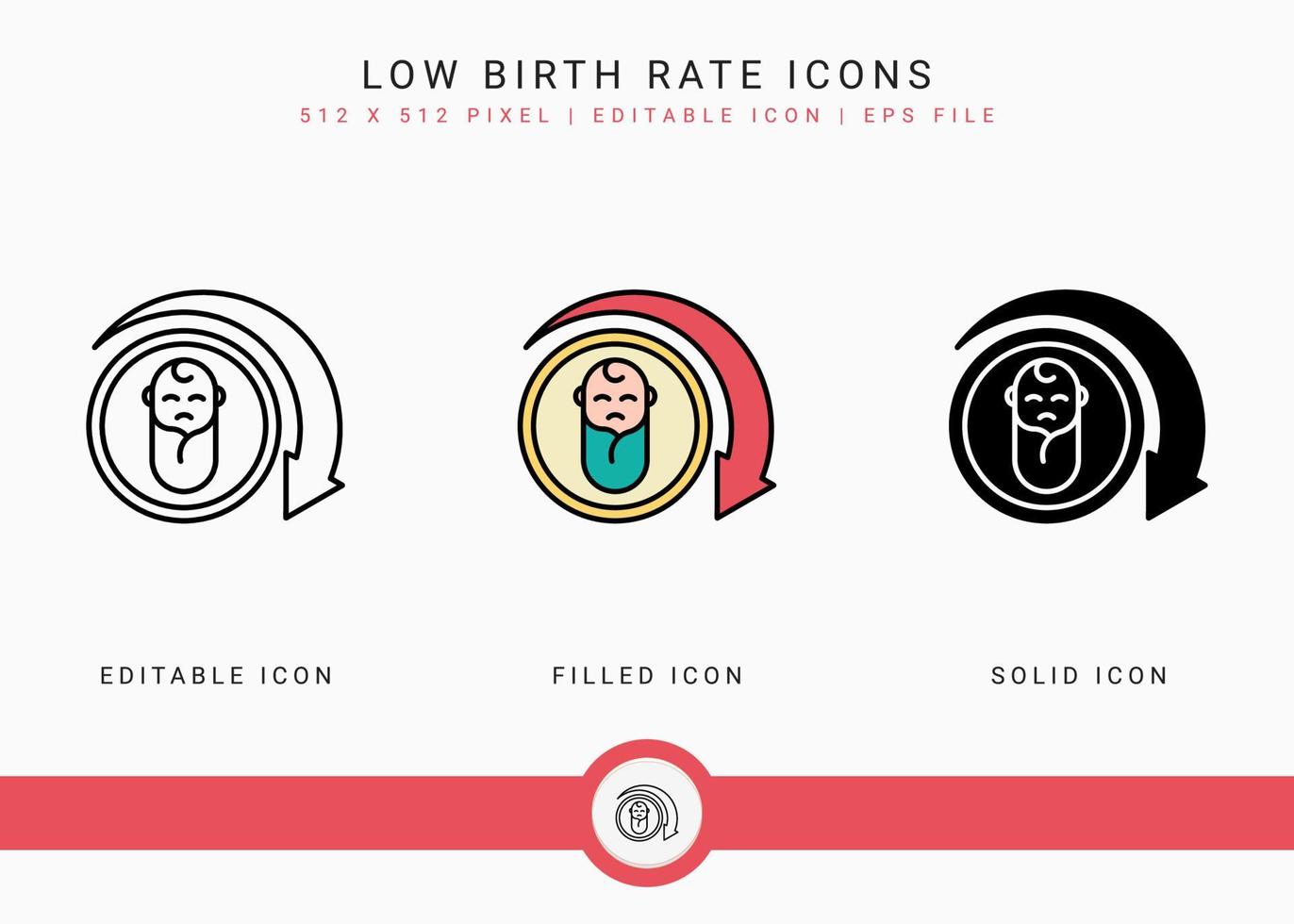 LOW BIRTH RATE ICONS
512 X 512 PIXEL | EDITABLE ICON | EPS FILE

EDITABLE ICON

FILLED ICON

SOLID ICON