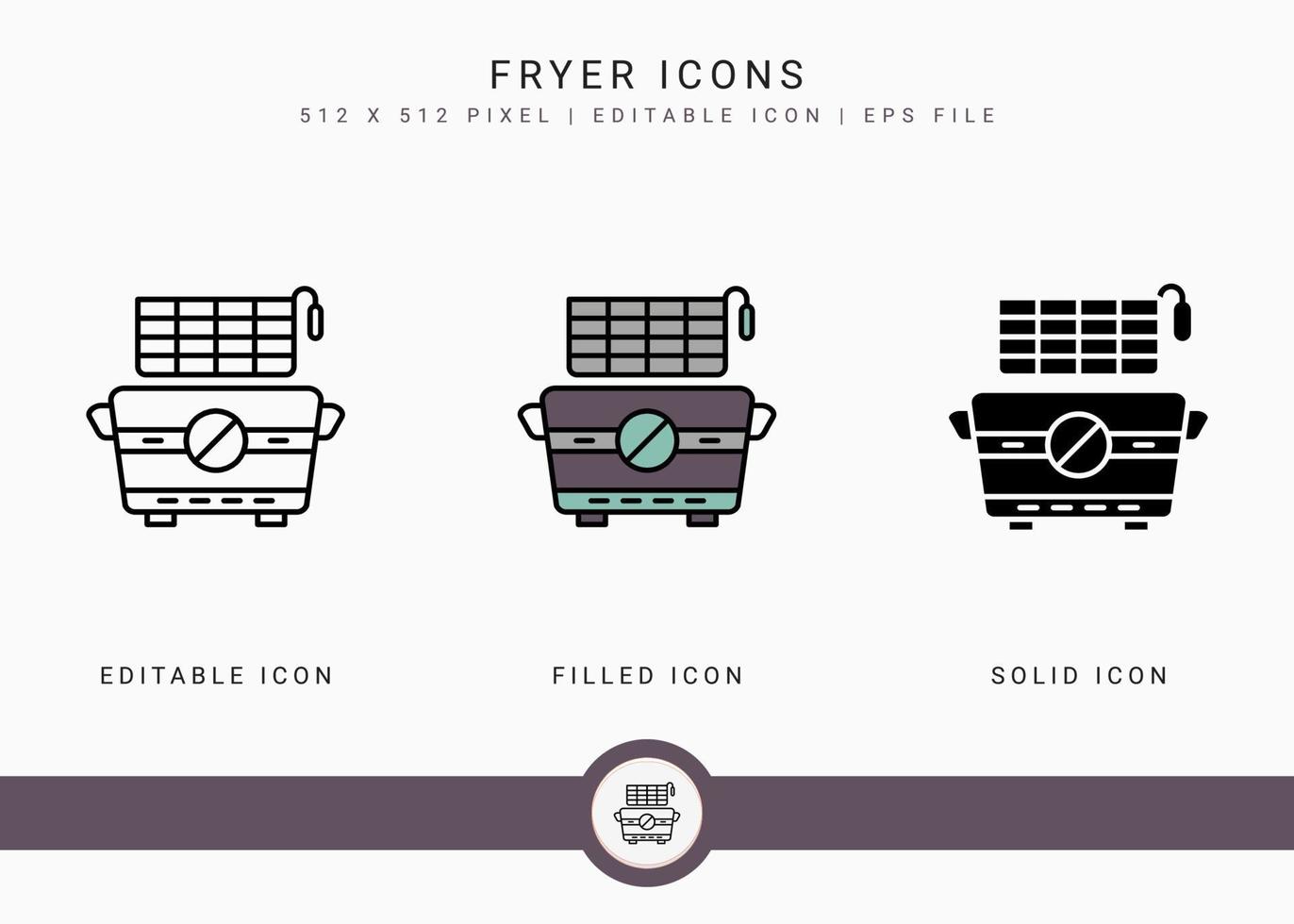 FRYER ICONS
512 X 512 PIXEL | EDITABLE ICON | EPS FILE

EDITABLE ICON

FILLED ICON

SOLID ICON