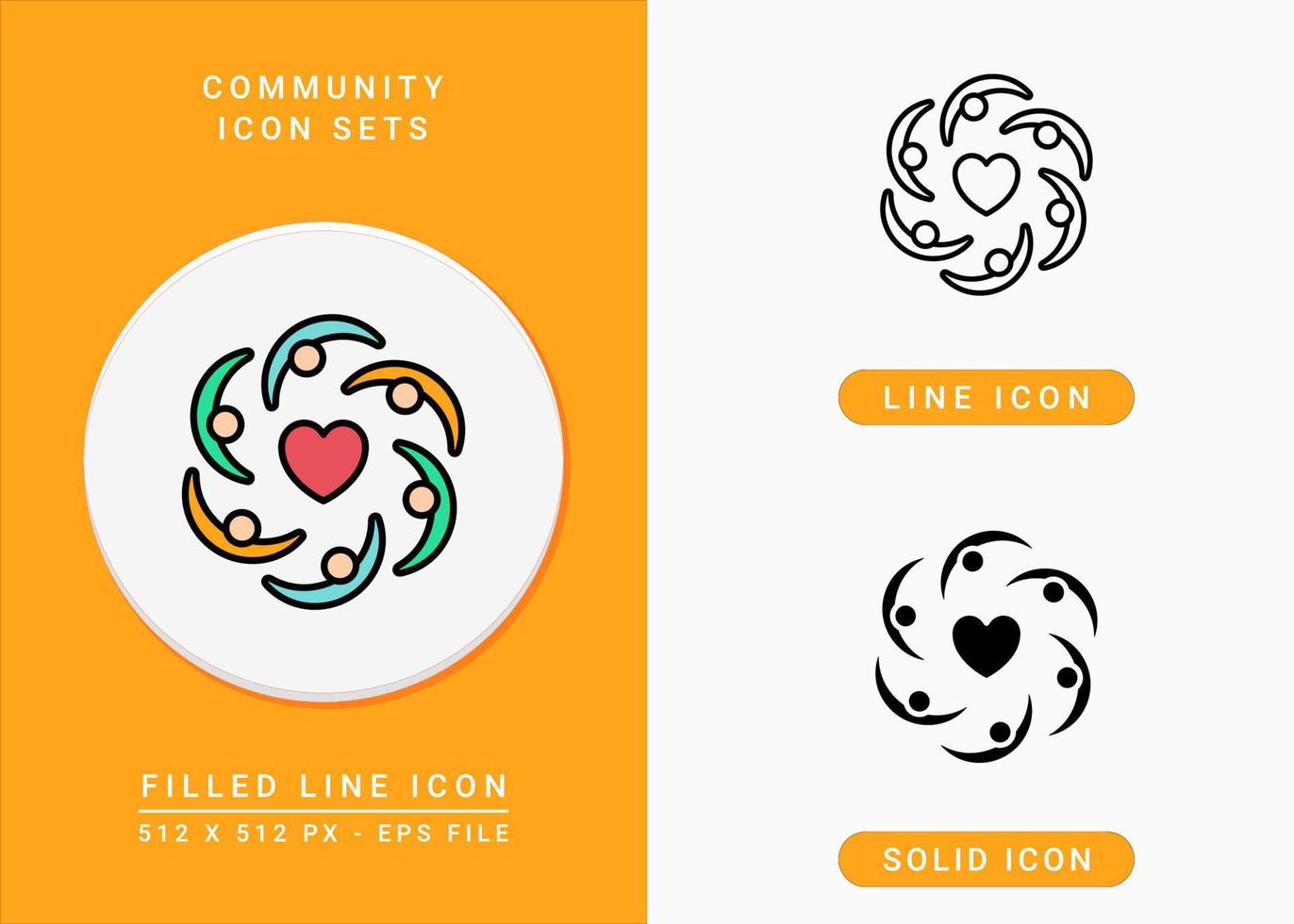 COMMUNITY
ICON SETS

FILLED LINE ICON

512 X 512 PX - EPS FILE

LINE ICON

SOLID ICON