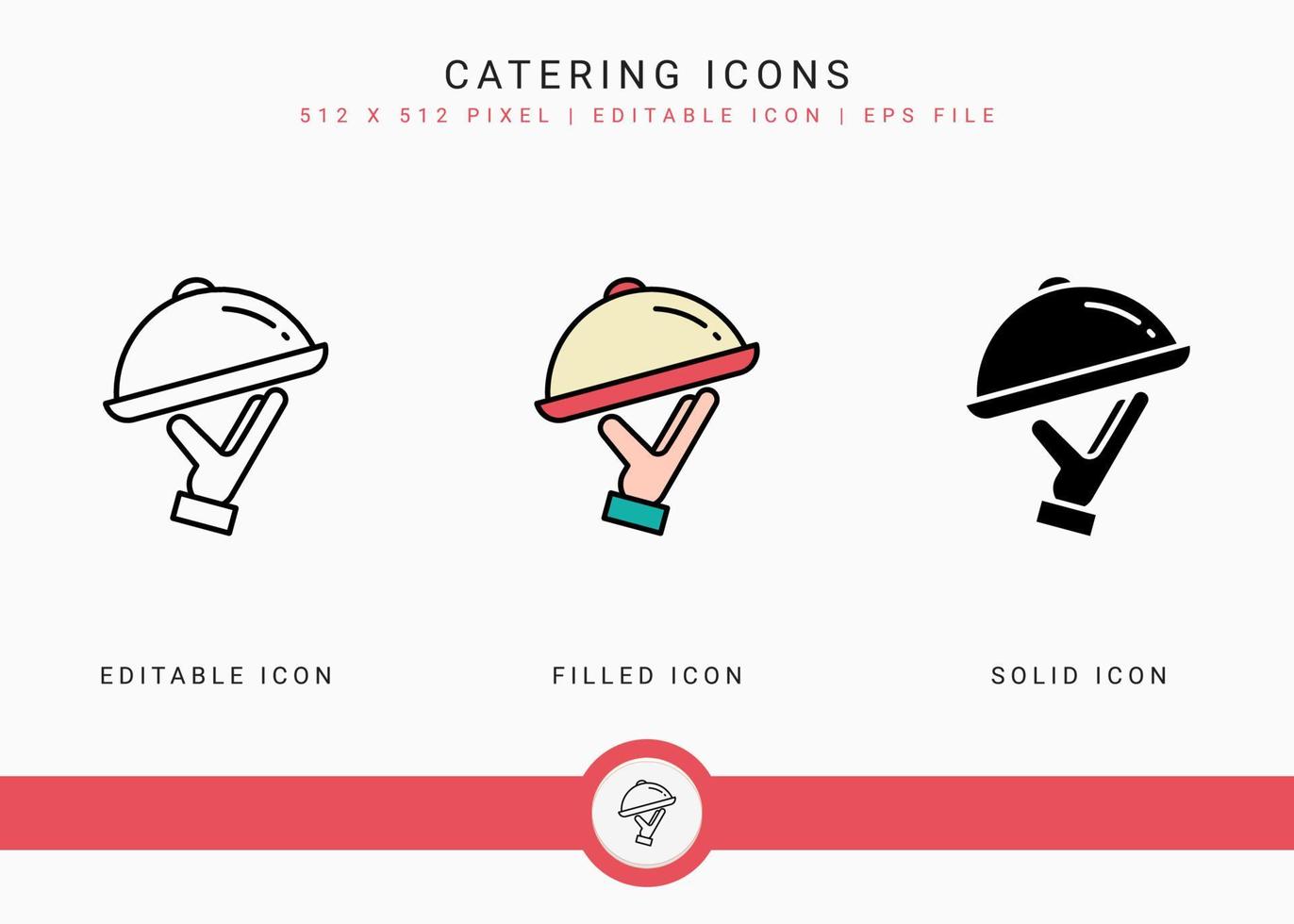 CATERING ICONS

512 X 512 PIXEL | EDITABLE ICON | EPS FILE

EDITABLE ICON

FILLED ICON

SOLID ICON