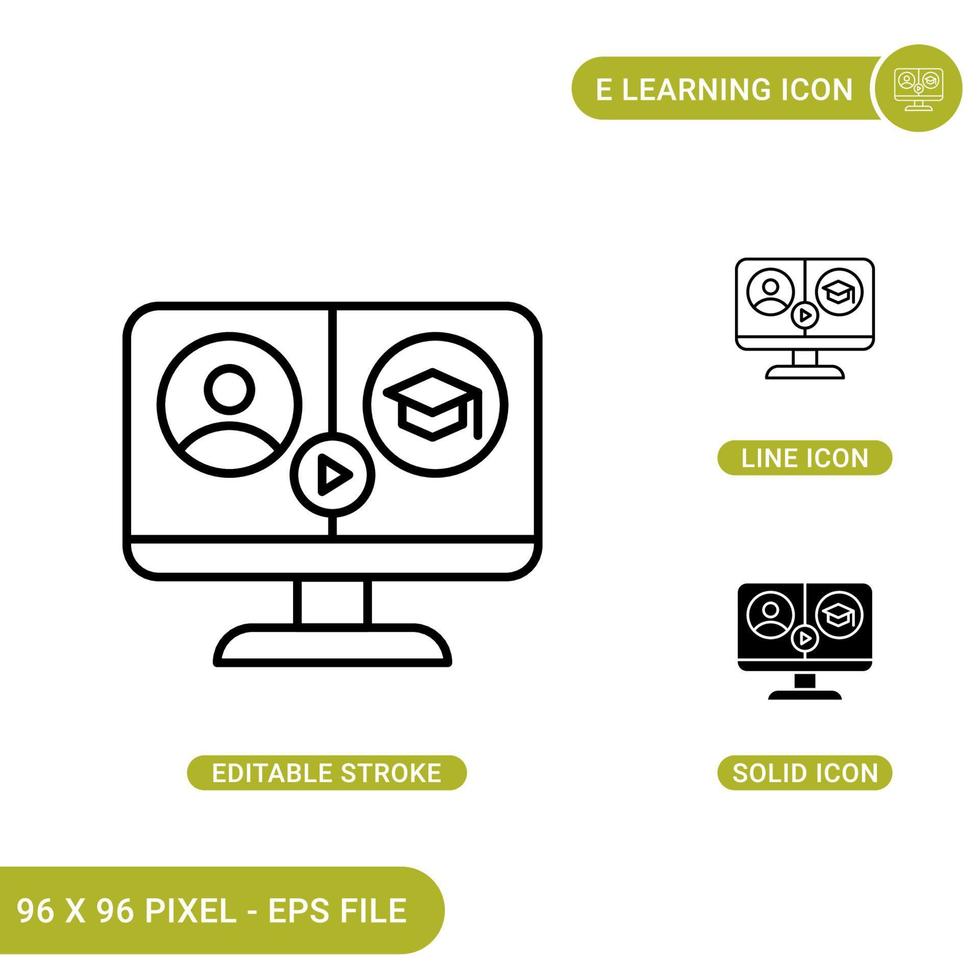 E LEARNING ICON

LINE ICON

EDITABLE STROKE

SOLID ICON

96 X 96 PIXEL - EPS FILE