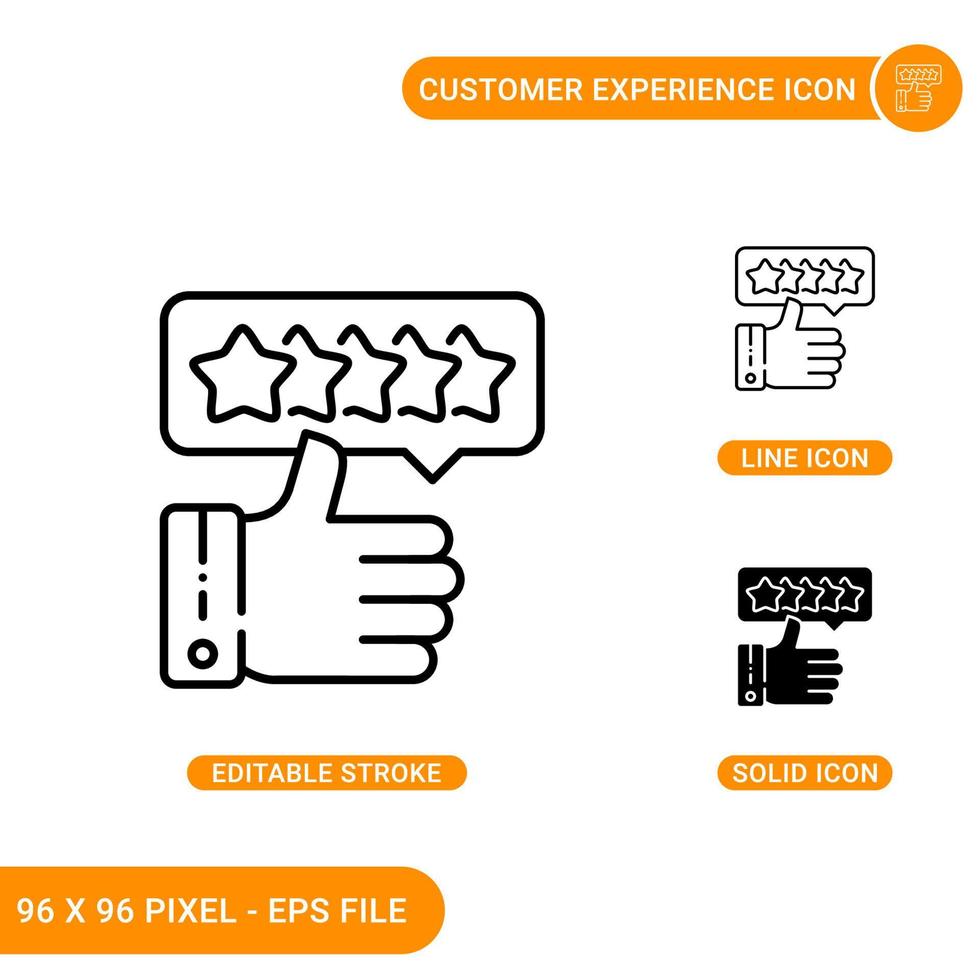 CUSTOMER EXPERIENCE ICON

LINE ICON

EDITABLE STROKE

SOLID ICON

96 X 96 PIXEL - EPS FILE