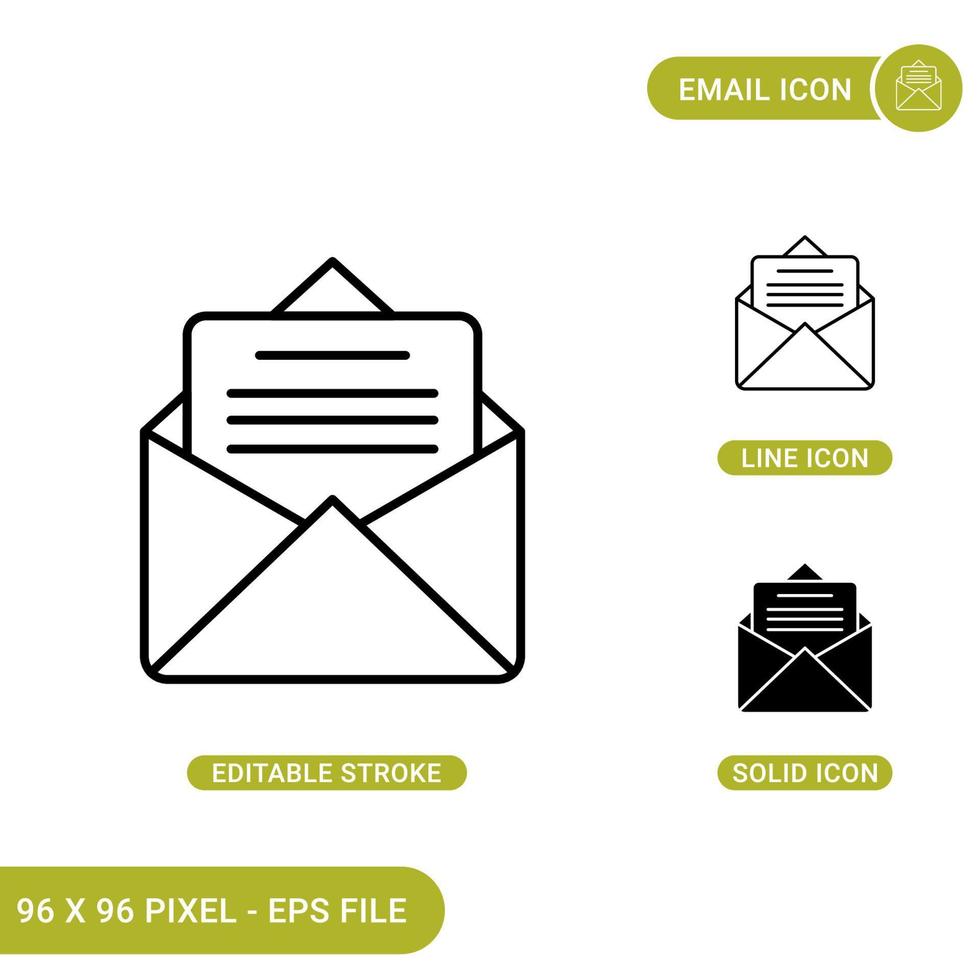 EMAIL ICON

LINE ICON

EDITABLE STROKE

SOLID ICON

96 X 96 PIXEL - EPS FILE