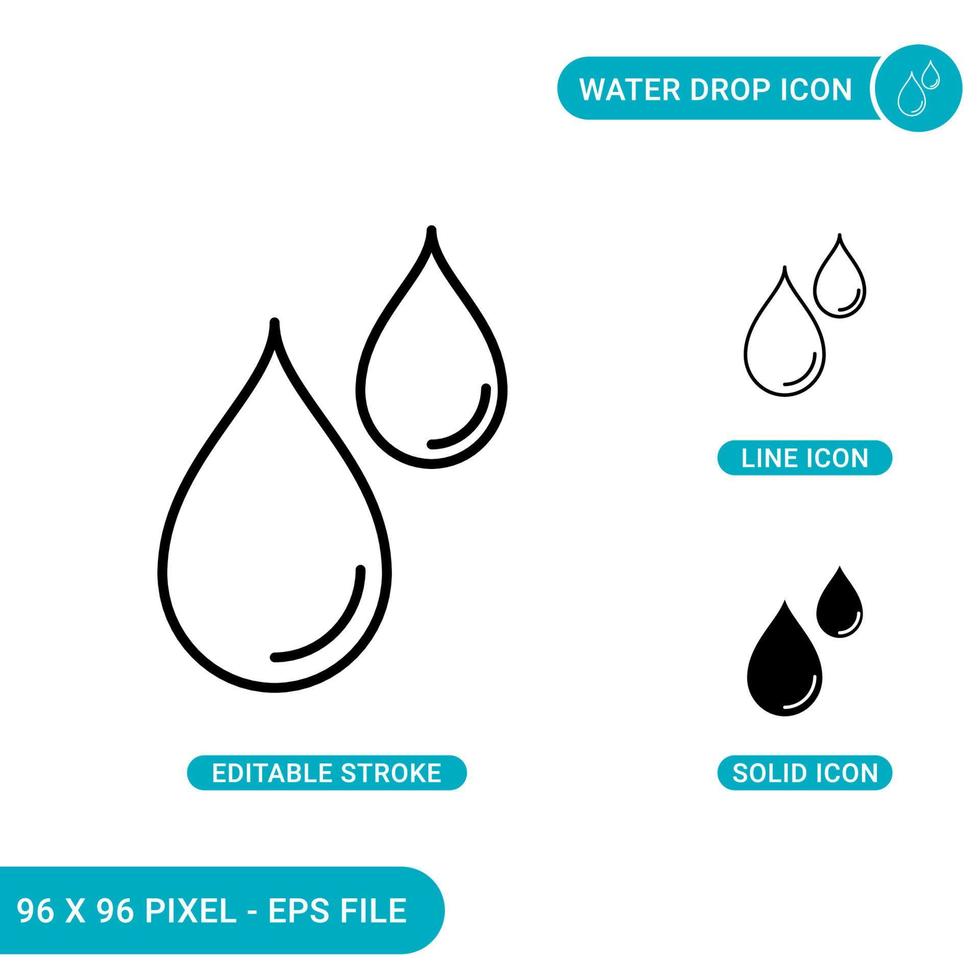 WATER DROP ICON

LINE ICON

EDITABLE STROKE

SOLID ICON

96 X 96 PIXEL - EPS FILE