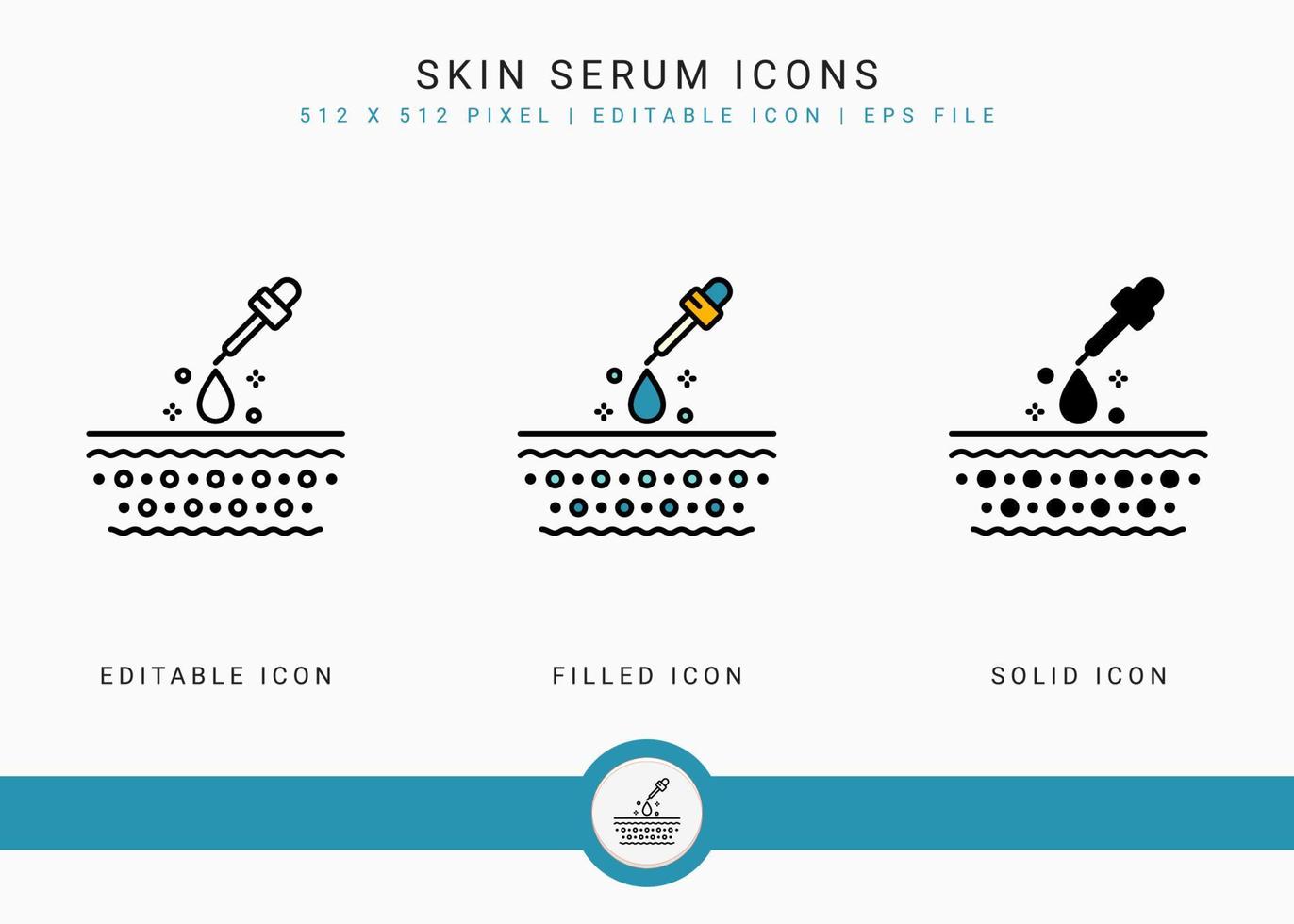 SKIN SERUM ICONS

512 X 512 PIXEL | EDITABLE ICON | EPS FILE

EDITABLE ICON

FILLED ICON

SOLID ICON