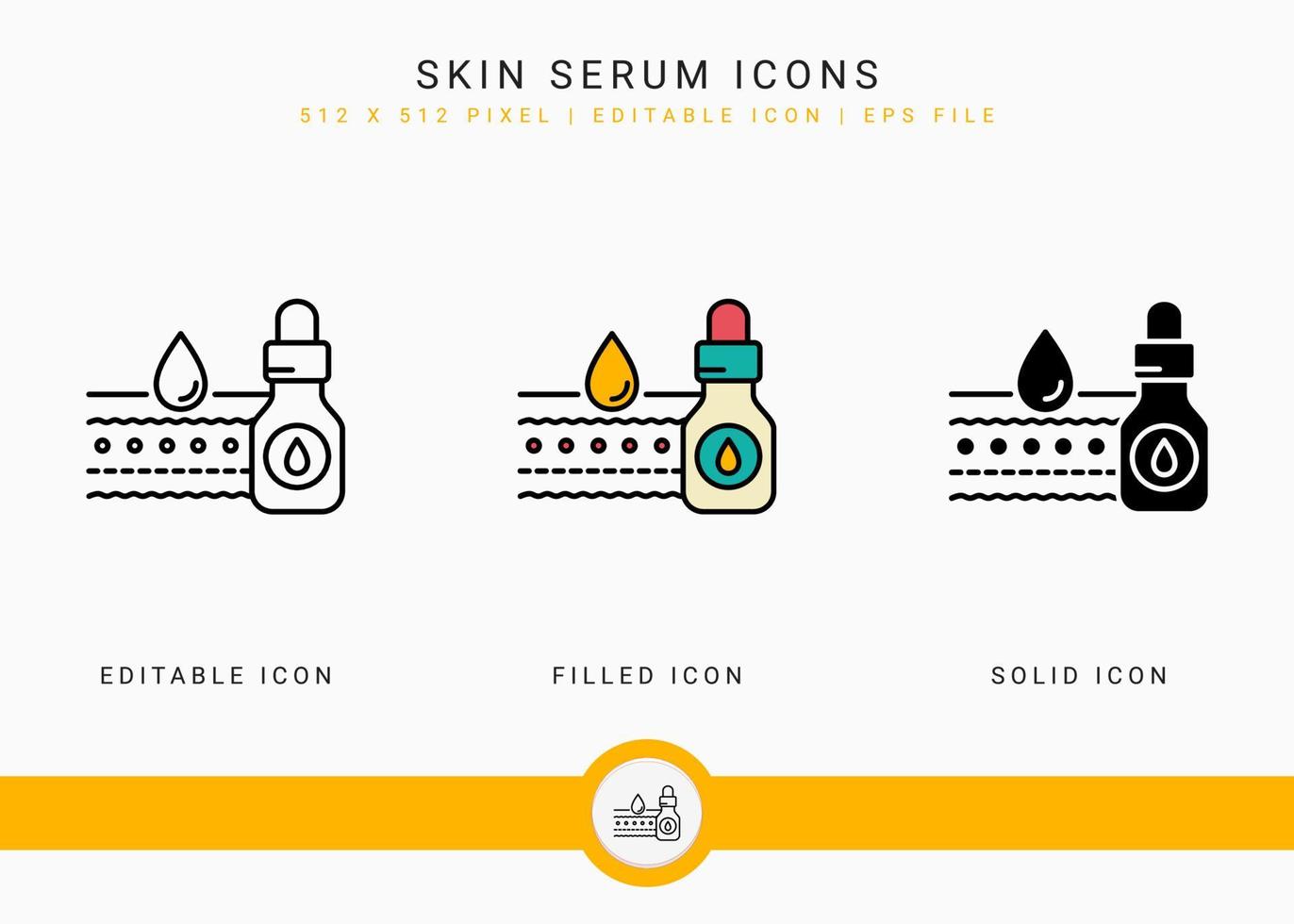 SKIN SERUM ICONS

512 X 512 PIXEL | EDITABLE ICON | EPS FILE

EDITABLE ICON

FILLED ICON

SOLID ICON