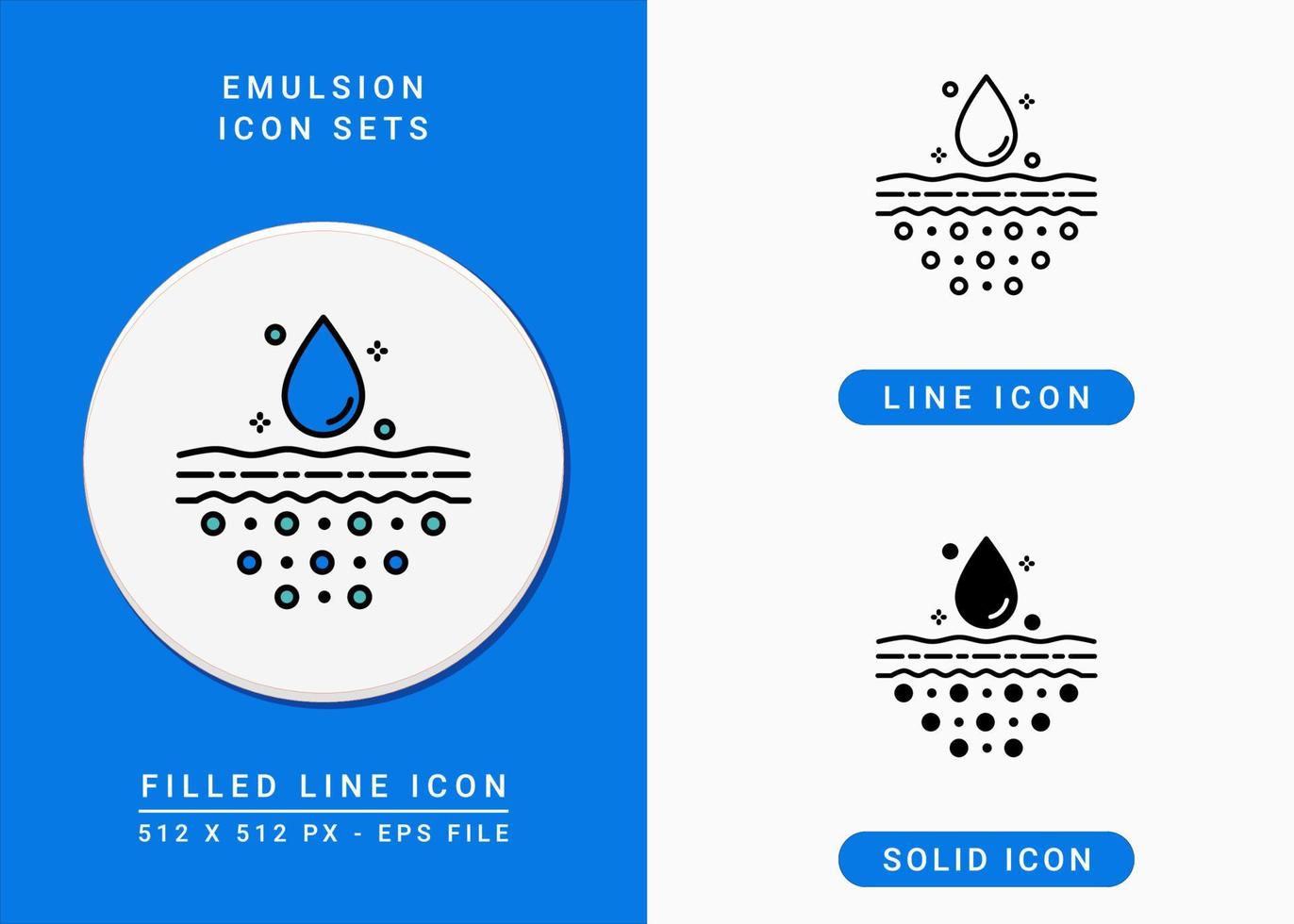 EMULSION
ICON SETS

FILLED LINE ICON

512 X 512 PX - EPS FILE

LINE ICON

SOLID ICON