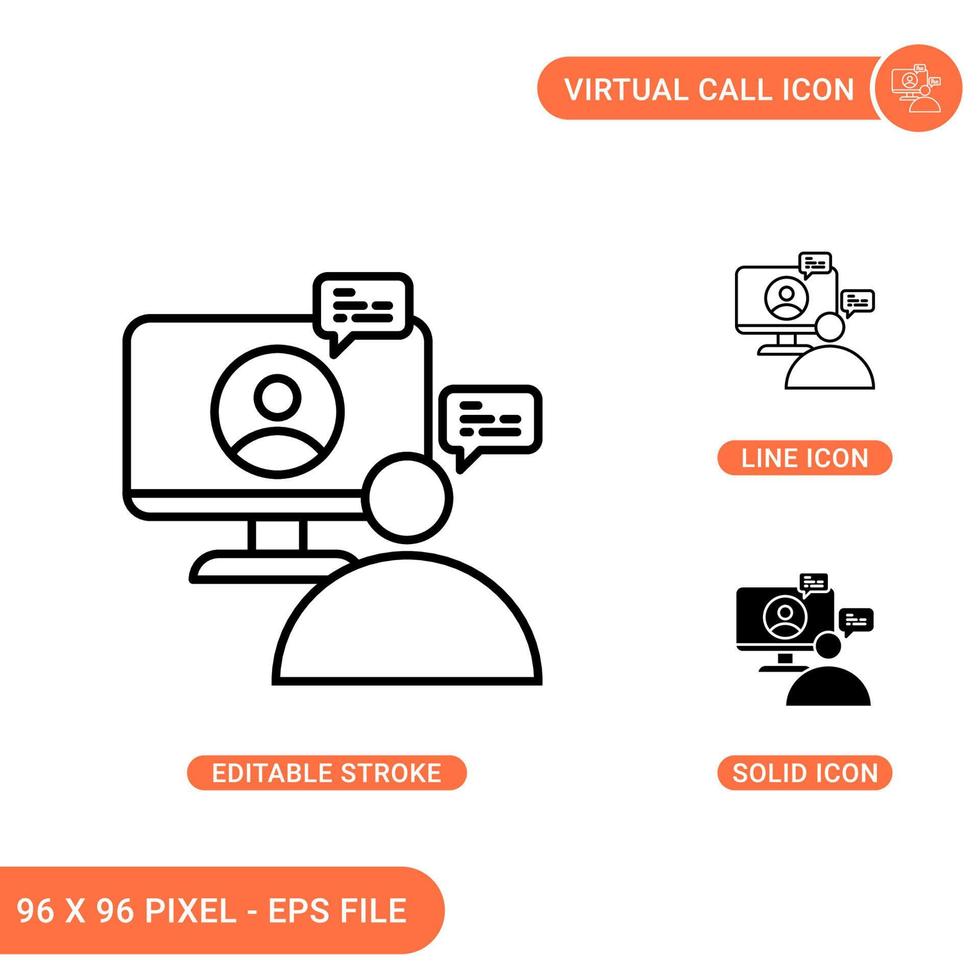 VIRTUAL CALL ICON

LINE ICON

EDITABLE STROKE

SOLID ICON

96 X 96 PIXEL - EPS FILE