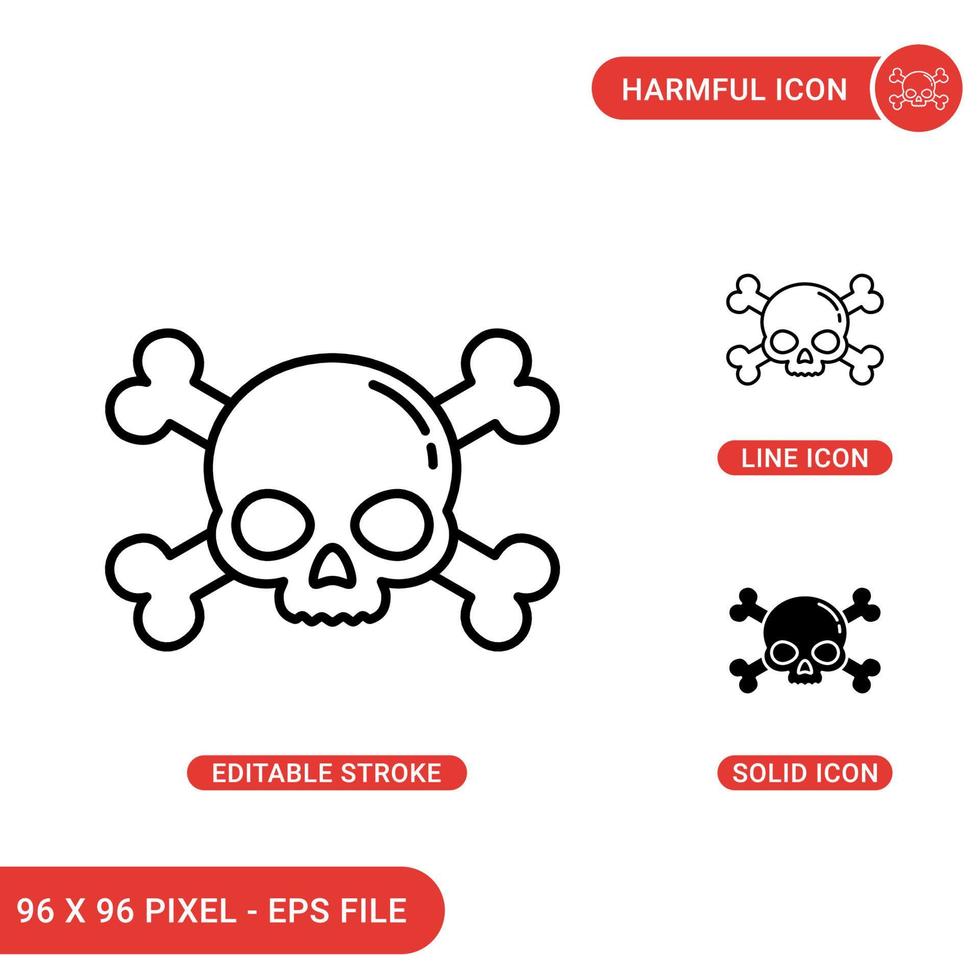 HARMFUL ICON

LINE ICON

EDITABLE STROKE

SOLID ICON

96 X 96 PIXEL - EPS FILE