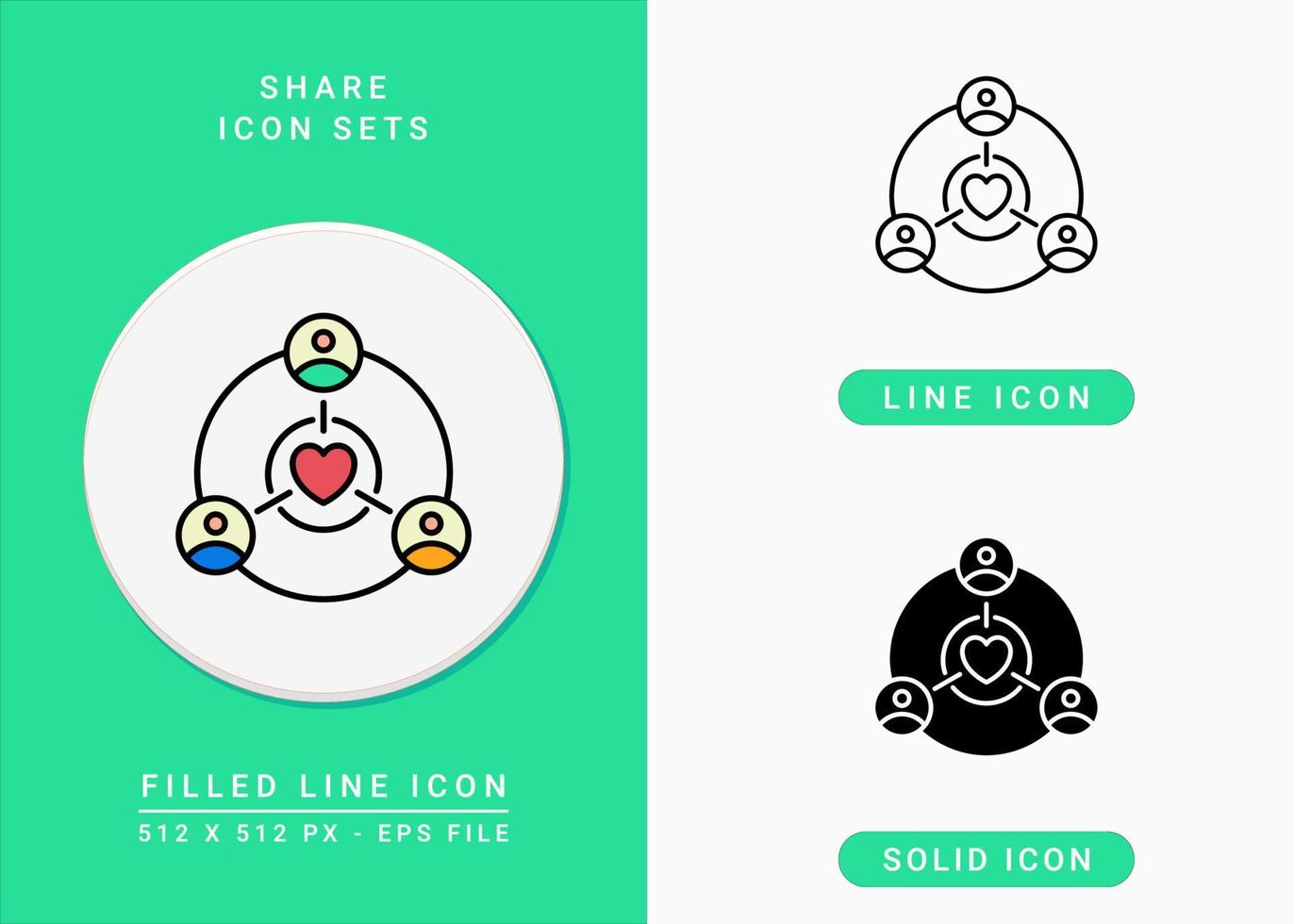 SHARE
ICON SETS

FILLED LINE ICON

512 X 512 PX - EPS FILE

LINE ICON

SOLID ICON