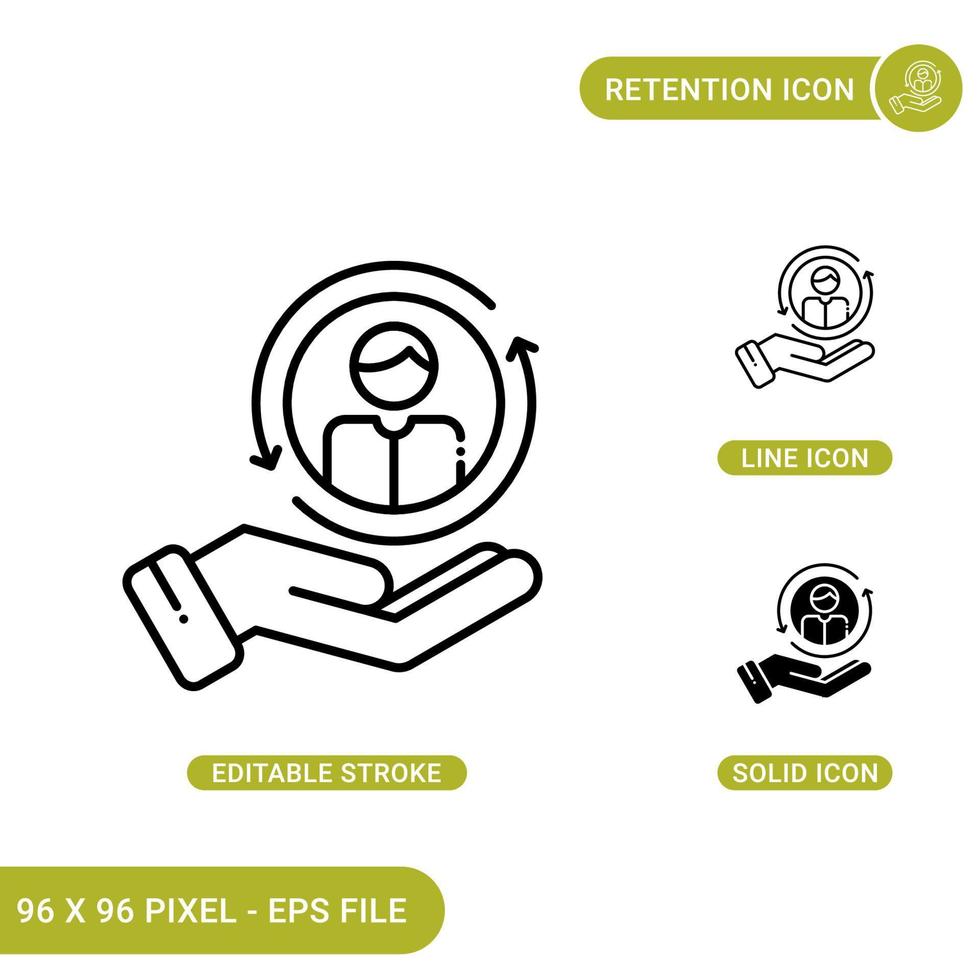 RETENTION ICON

LINE ICON

EDITABLE STROKE

SOLID ICON

96 X 96 PIXEL - EPS FILE