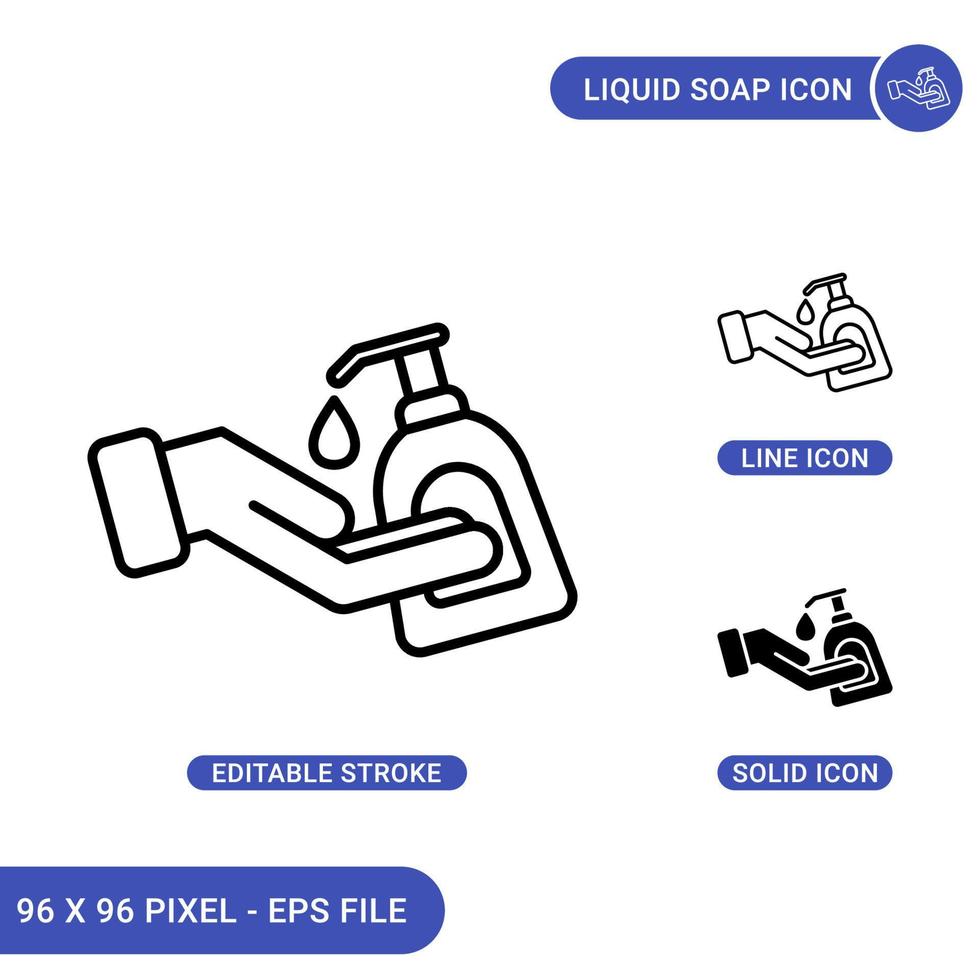 LIQUID SOAP ICON

LINE ICON

EDITABLE STROKE

SOLID ICON

96 X 96 PIXEL - EPS FILE