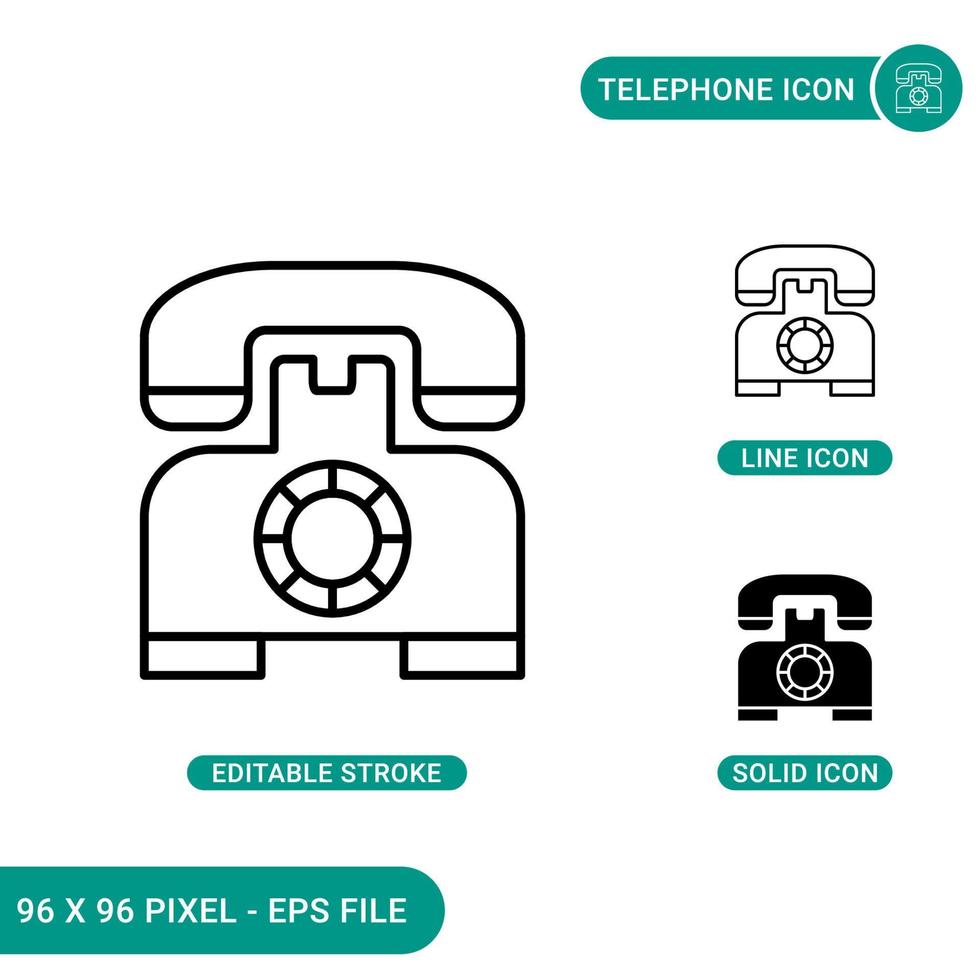 TELEPHONE ICON

LINE ICON

EDITABLE STROKE

SOLID ICON

96 X 96 PIXEL - EPS FILE