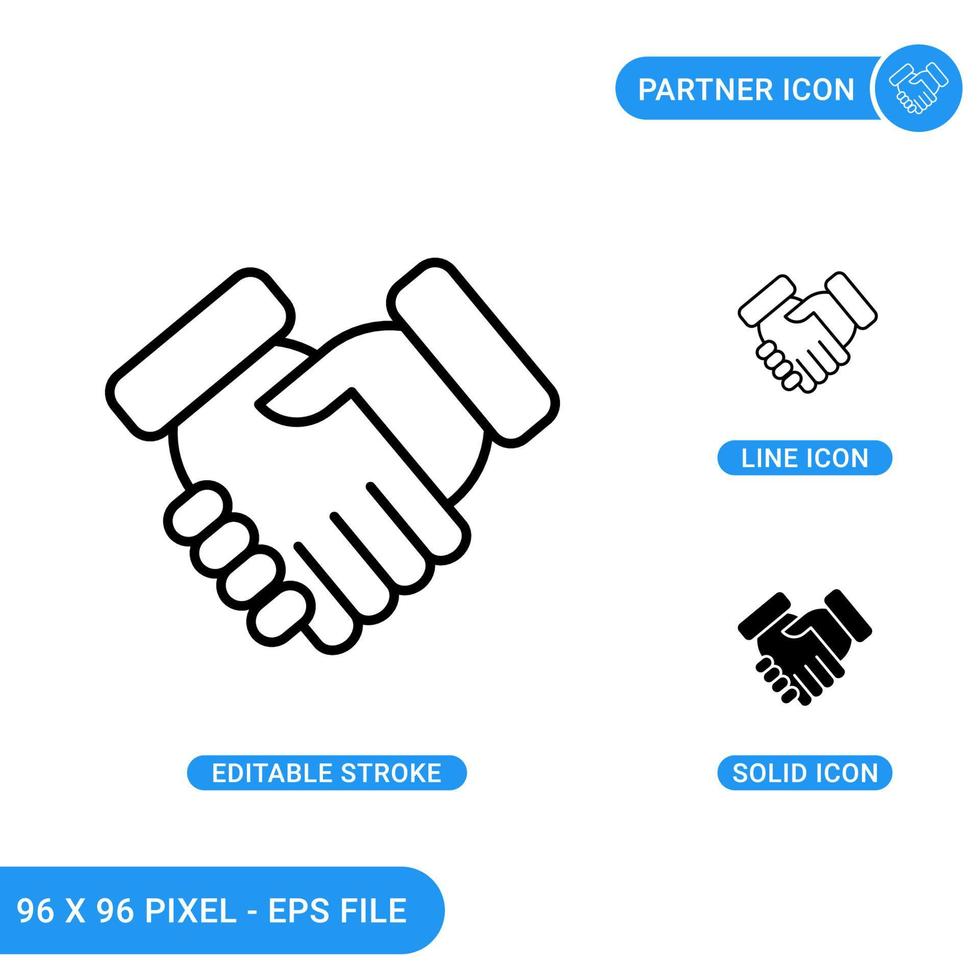 PARTNER ICON

LINE ICON

EDITABLE STROKE

SOLID ICON

96 X 96 PIXEL - EPS FILE