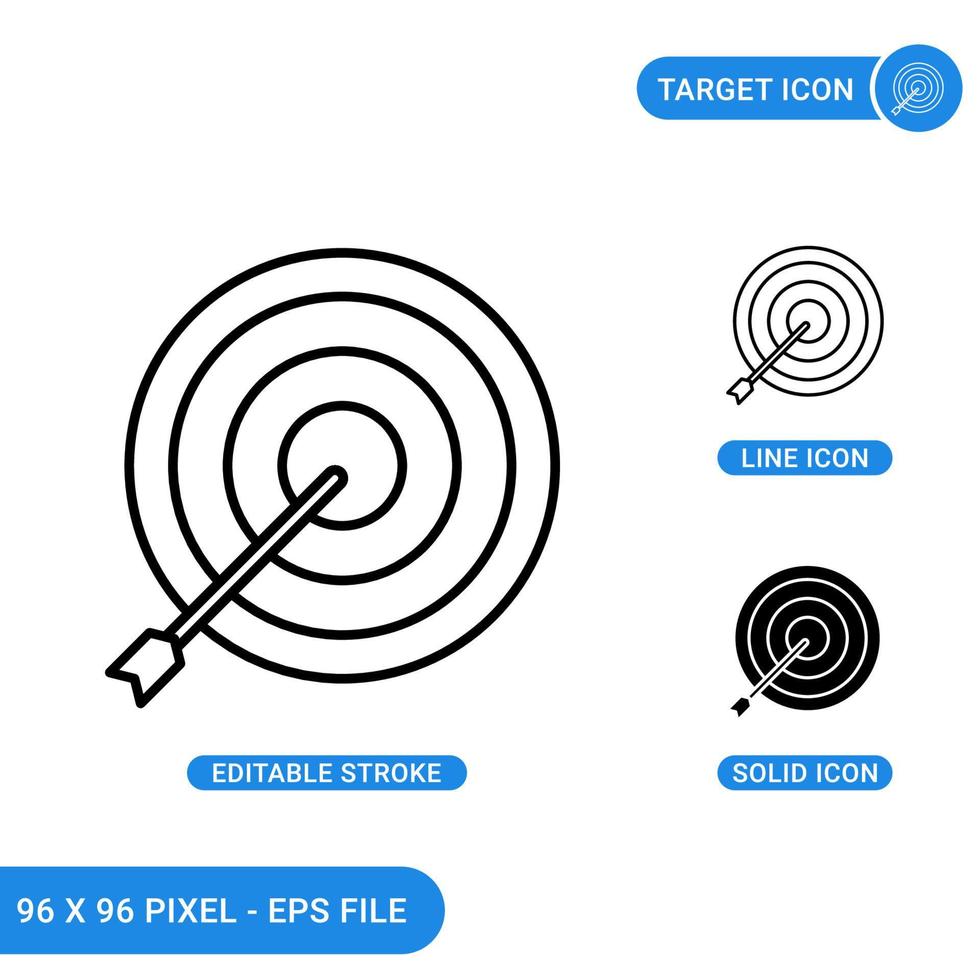 TARGET ICON

LINE ICON

EDITABLE STROKE

SOLID ICON

96 X 96 PIXEL - EPS FILE