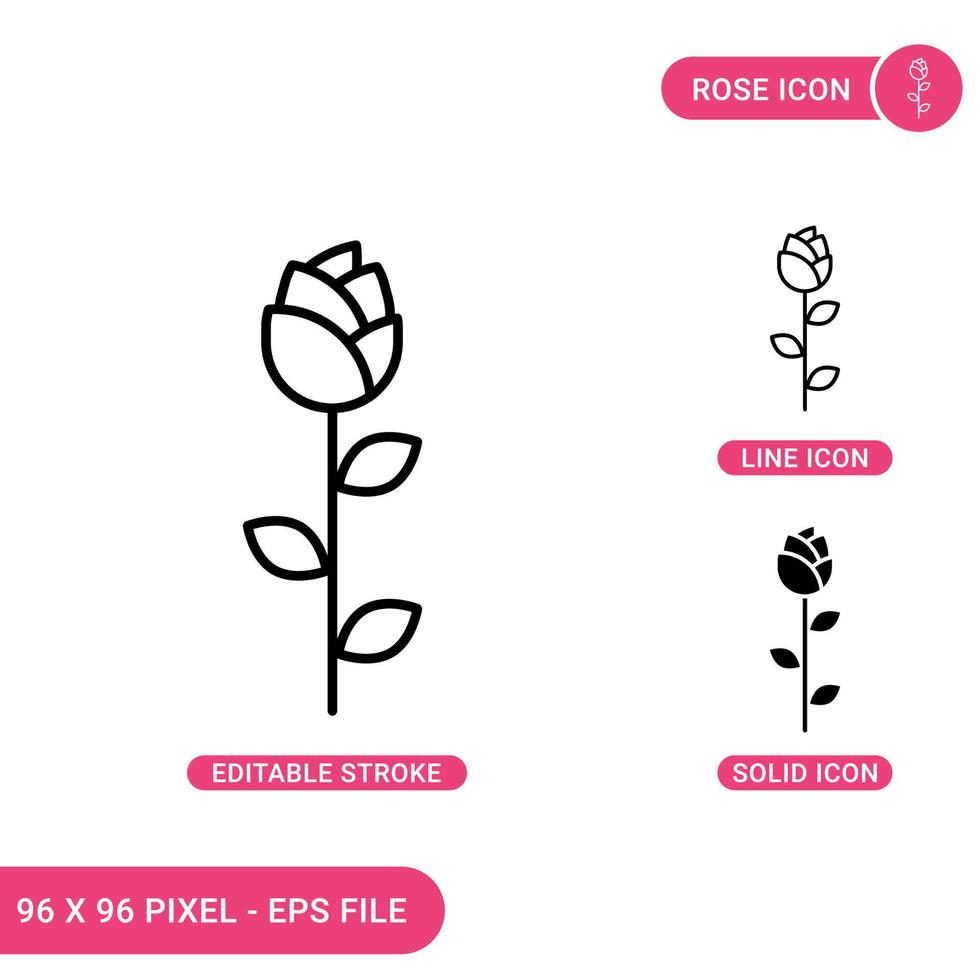 ROSE ICON

LINE ICON

EDITABLE STROKE

SOLID ICON

96 X 96 PIXEL - EPS FILE