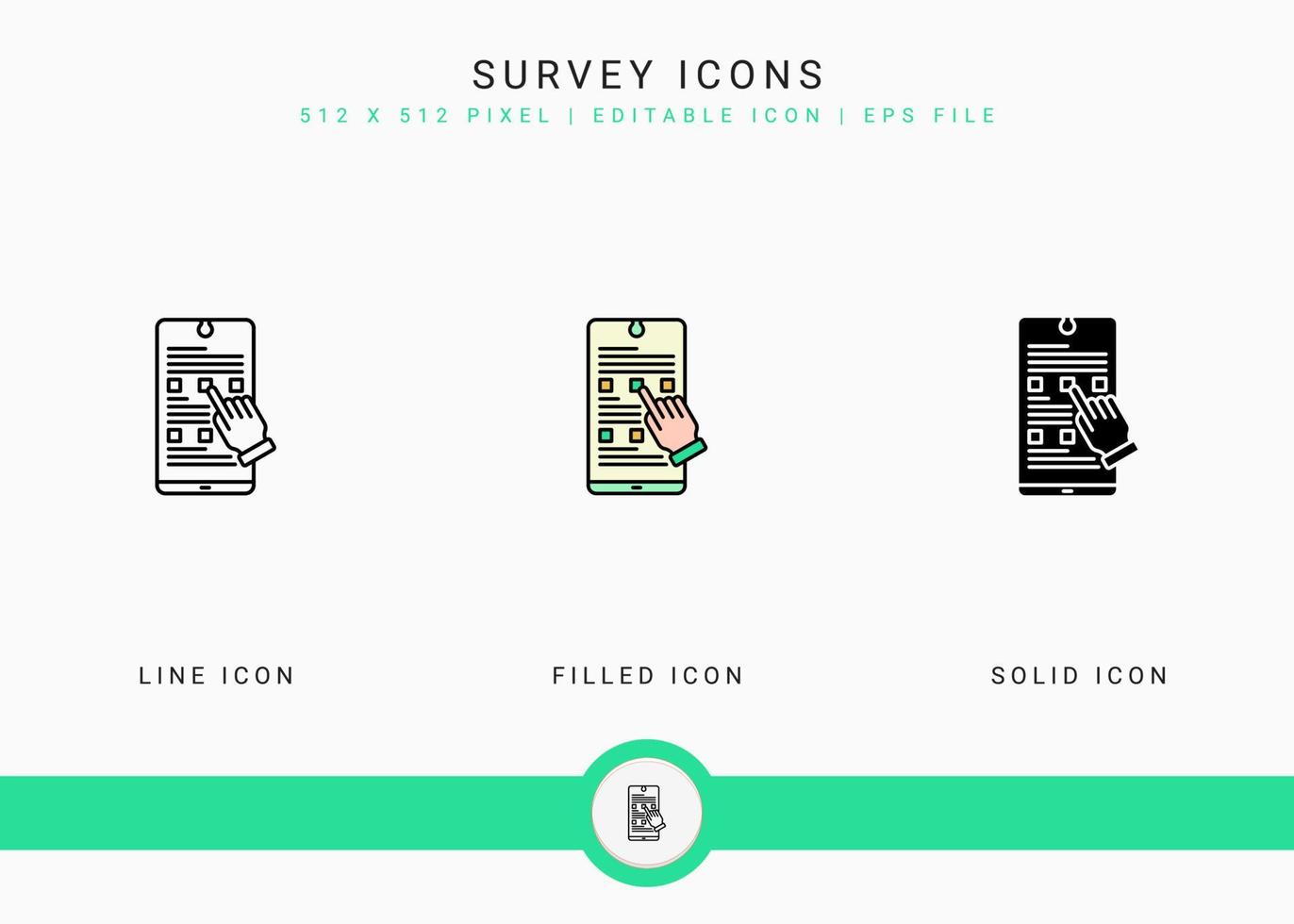 SURVEY ICONS

512 X 512 PIXEL | EDITABLE ICON | EPS FILE

LINE ICON

FILLED ICON

SOLID ICON