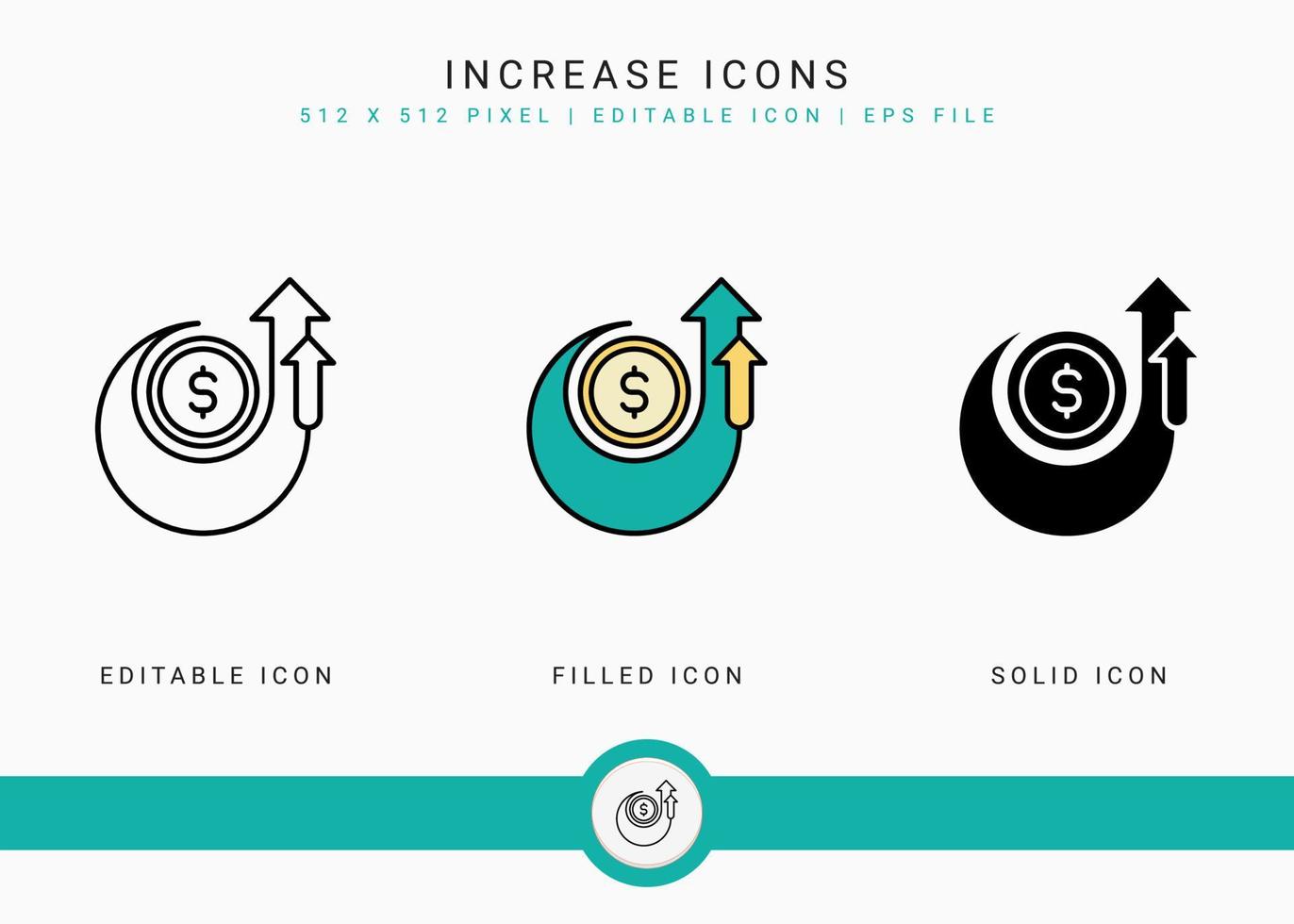 INCREASE ICONS

512 X 512 PIXEL | EDITABLE ICON | EPS FILE

$

$

$

EDITABLE ICON

FILLED ICON

SOLID ICON

$