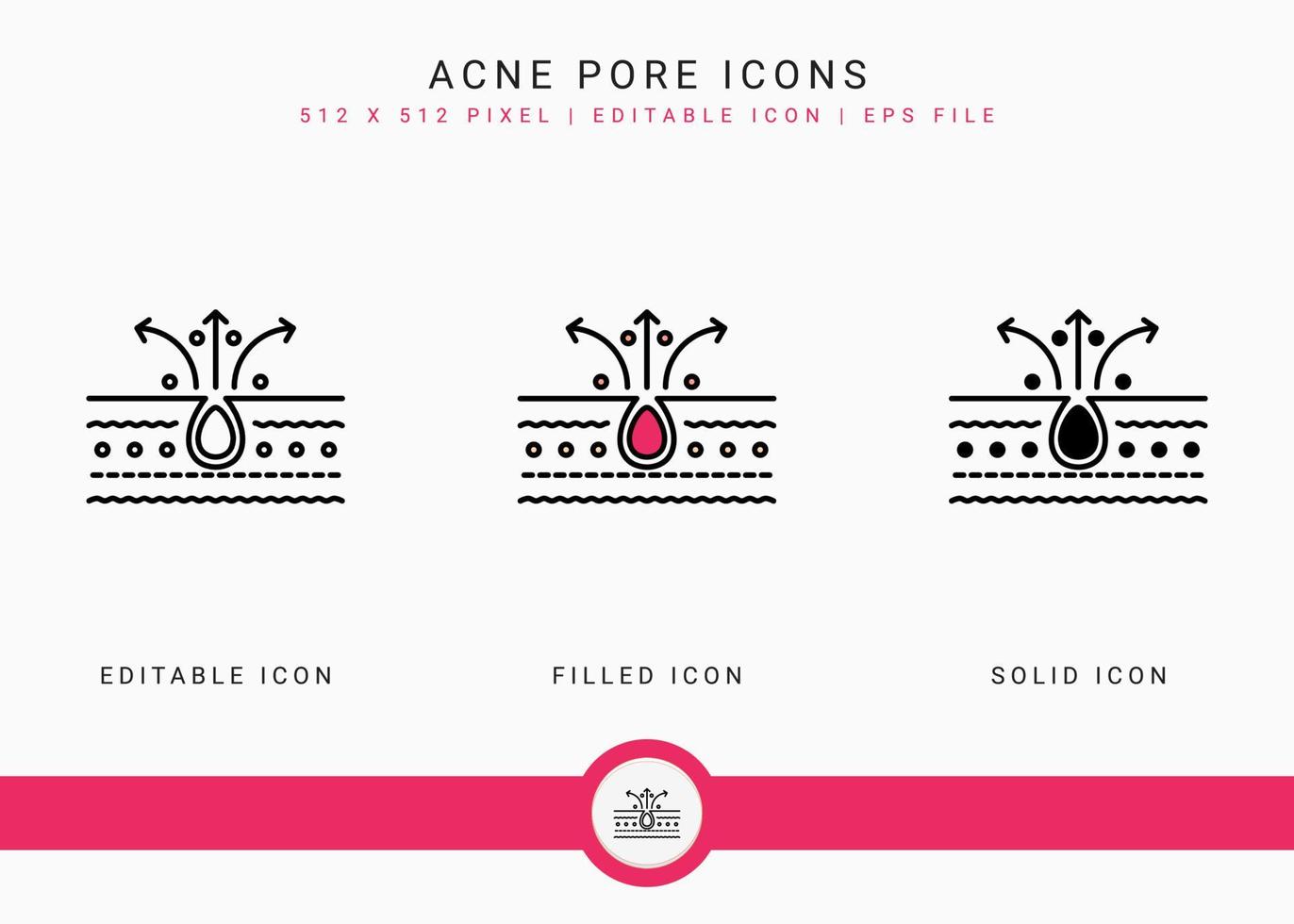 ACNE PORE ICONS

512 X 512 PIXEL | EDITABLE ICON | EPS FILE

EDITABLE ICON

FILLED ICON

SOLID ICON