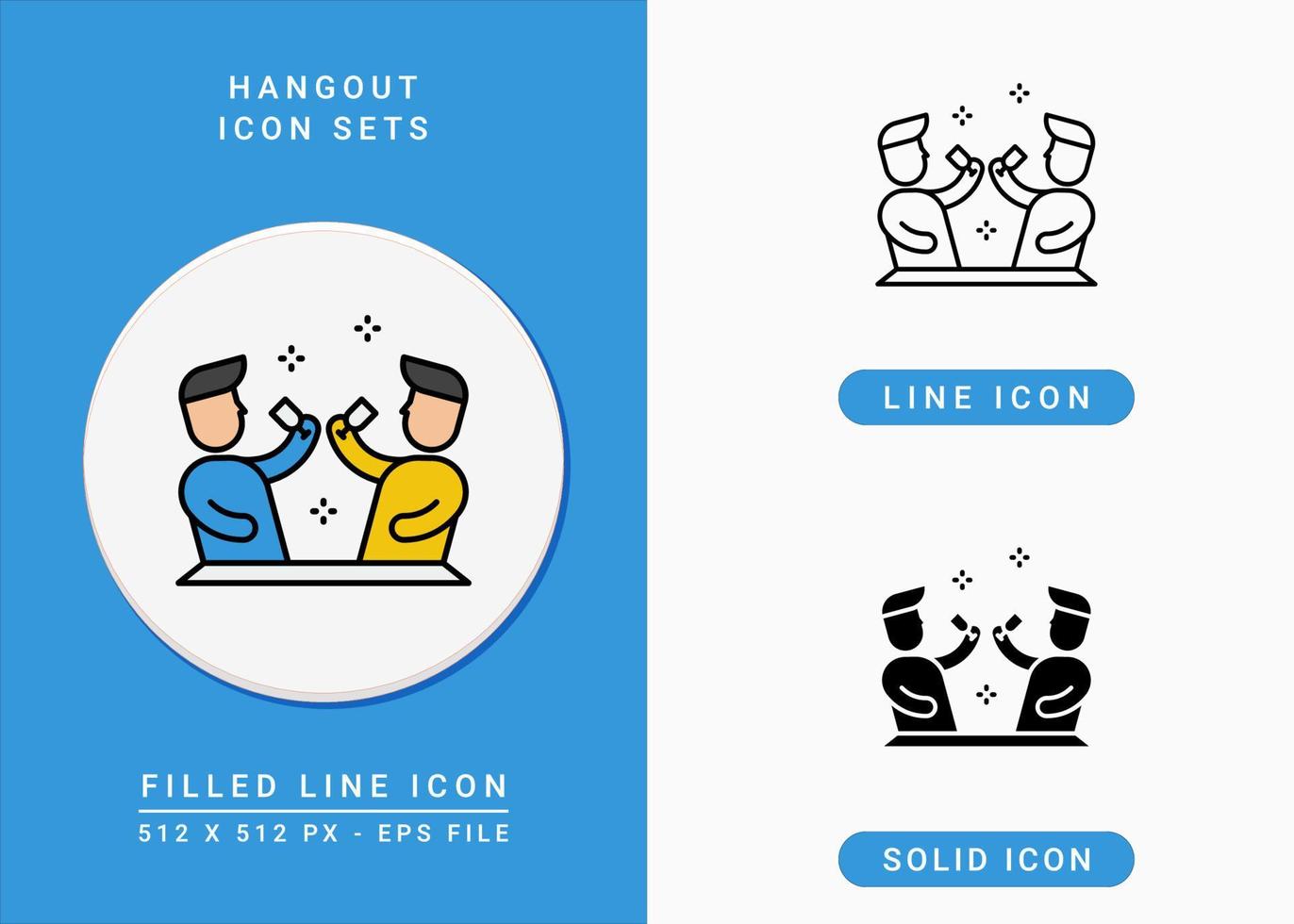 HANGOUT
ICON SETS

FILLED LINE ICON

512 X 512 PX - EPS FILE

LINE ICON

SOLID ICON