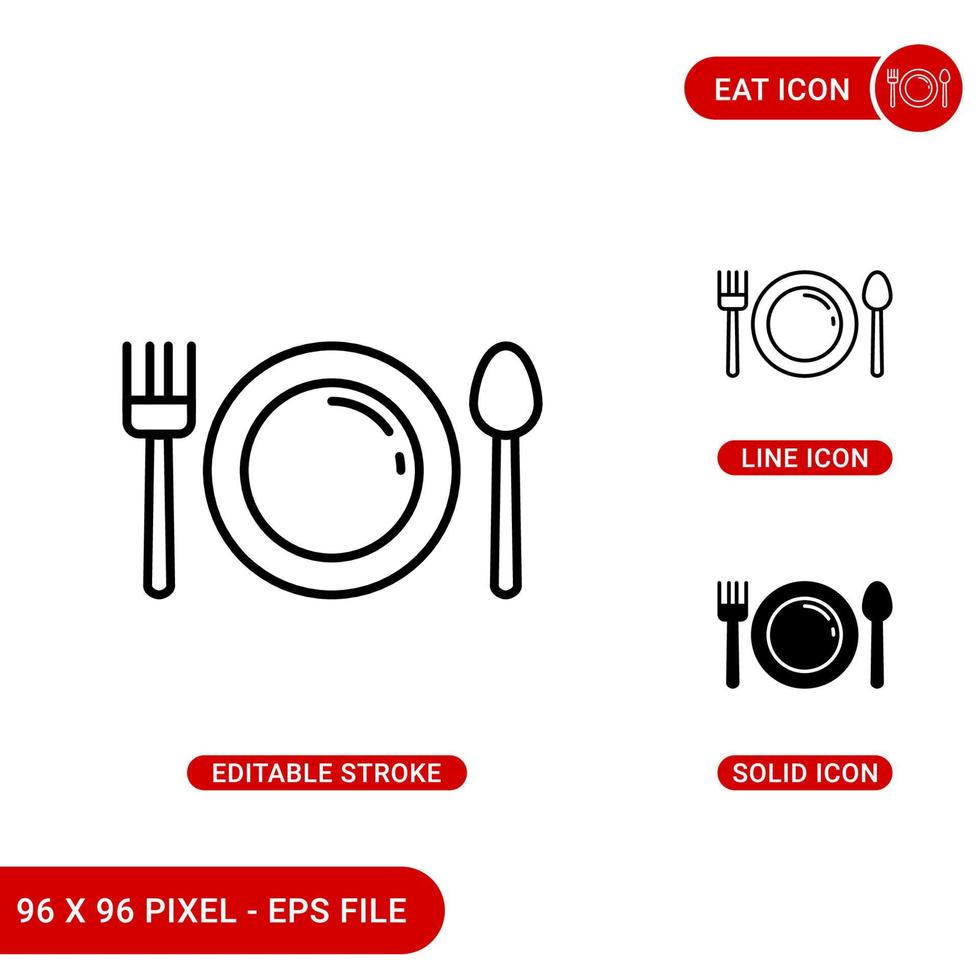 EAT ICON

LINE ICON

EDITABLE STROKE

SOLID ICON

96 X 96 PIXEL - EPS FILE