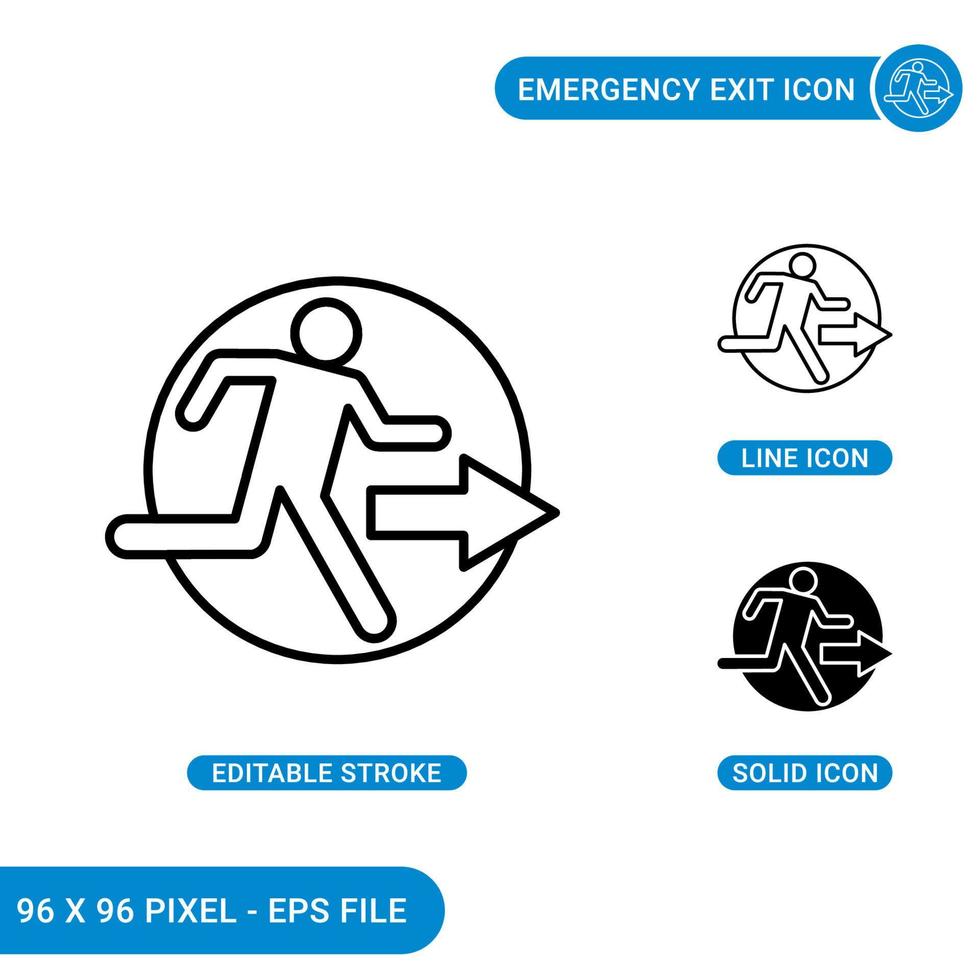 EMERGENCY EXIT ICON

LINE ICON

EDITABLE STROKE

SOLID ICON

96 X 96 PIXEL - EPS FILE