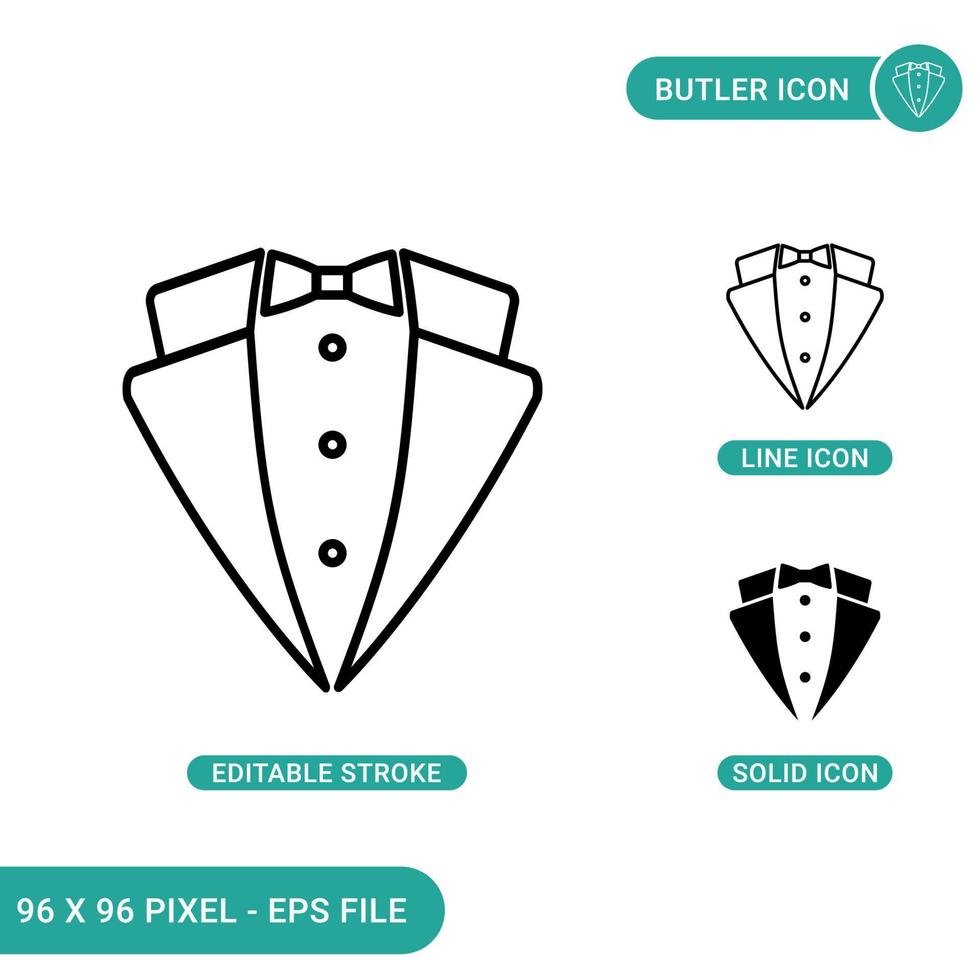 BUTLER ICON

LINE ICON

EDITABLE STROKE

SOLID ICON

96 X 96 PIXEL - EPS FILE