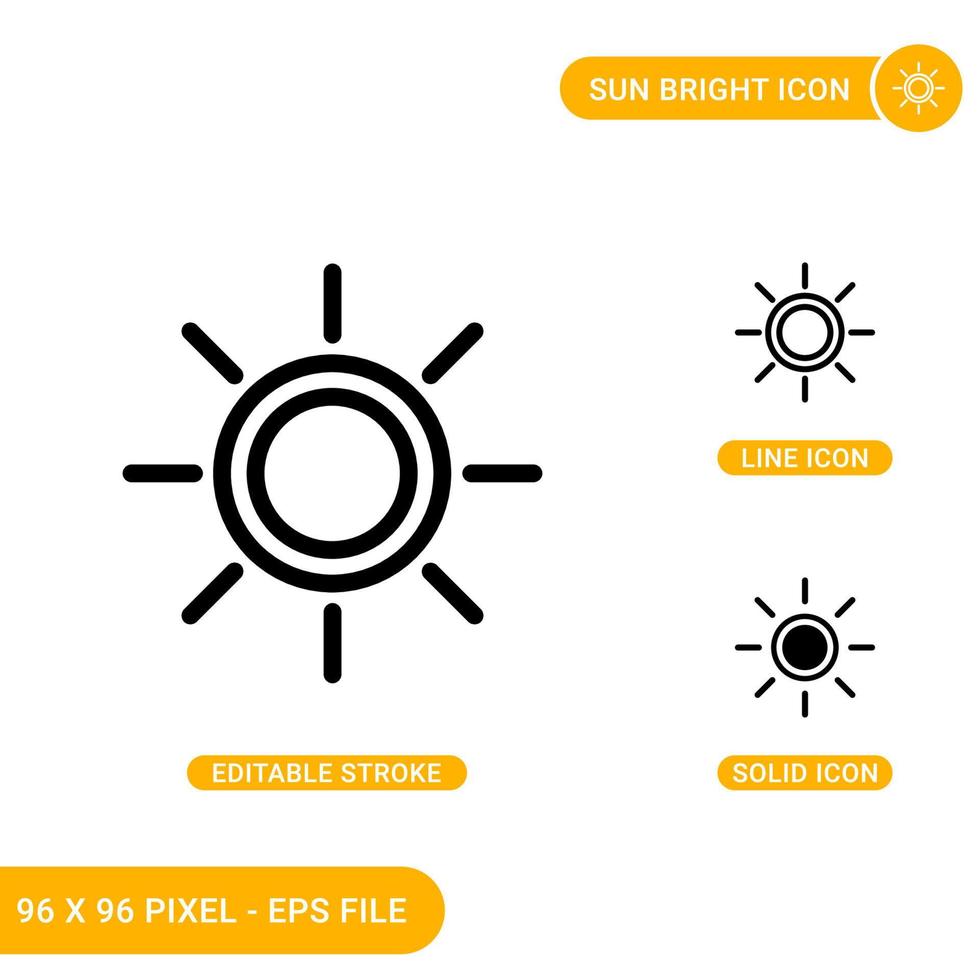 SUN BRIGHT ICON

LINE ICON

EDITABLE STROKE

SOLID ICON

96 X 96 PIXEL - EPS FILE