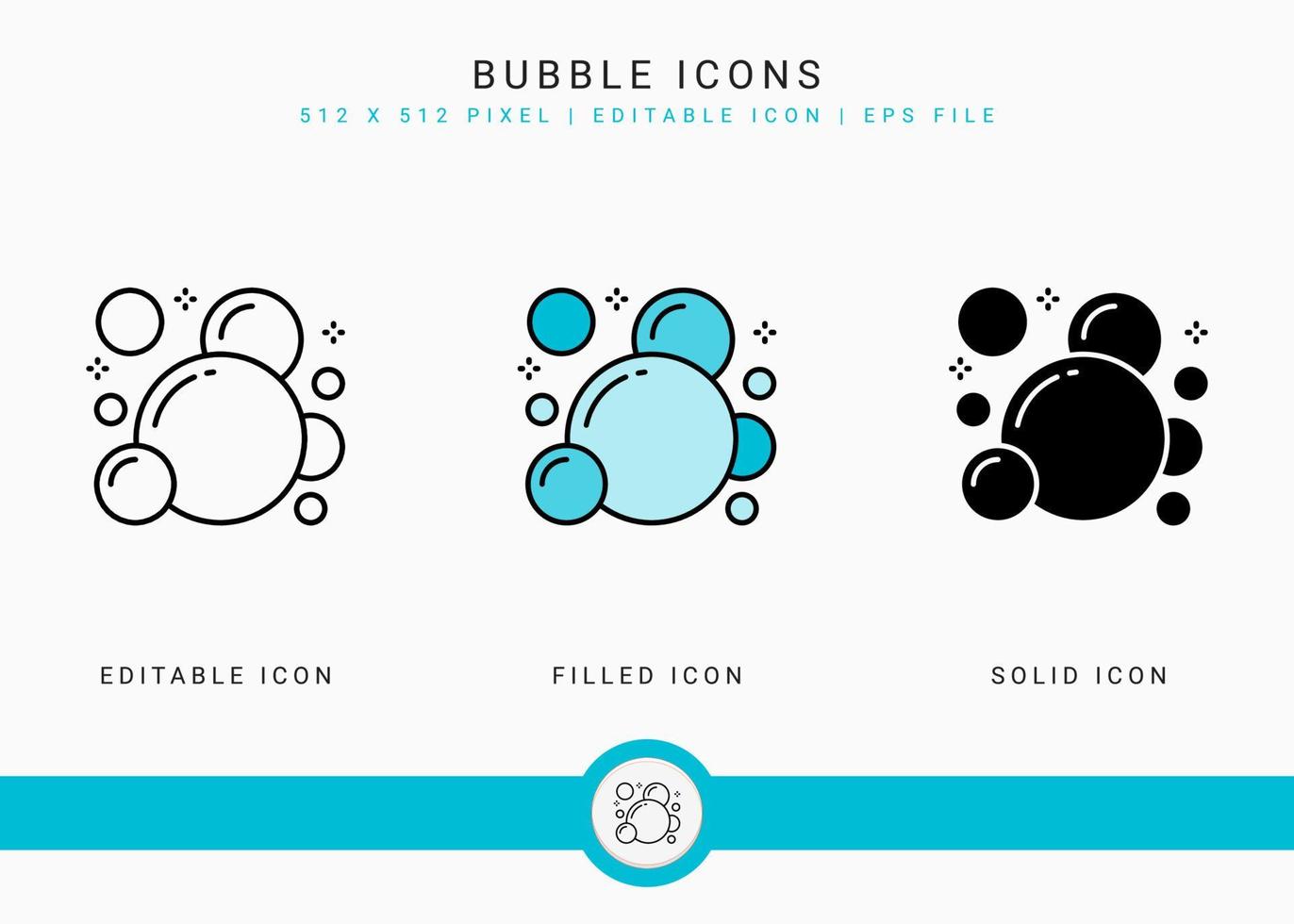 BUBBLE ICONS

512 X 512 PIXEL | EDITABLE ICON | EPS FILE

EDITABLE ICON

FILLED ICON

SOLID ICON