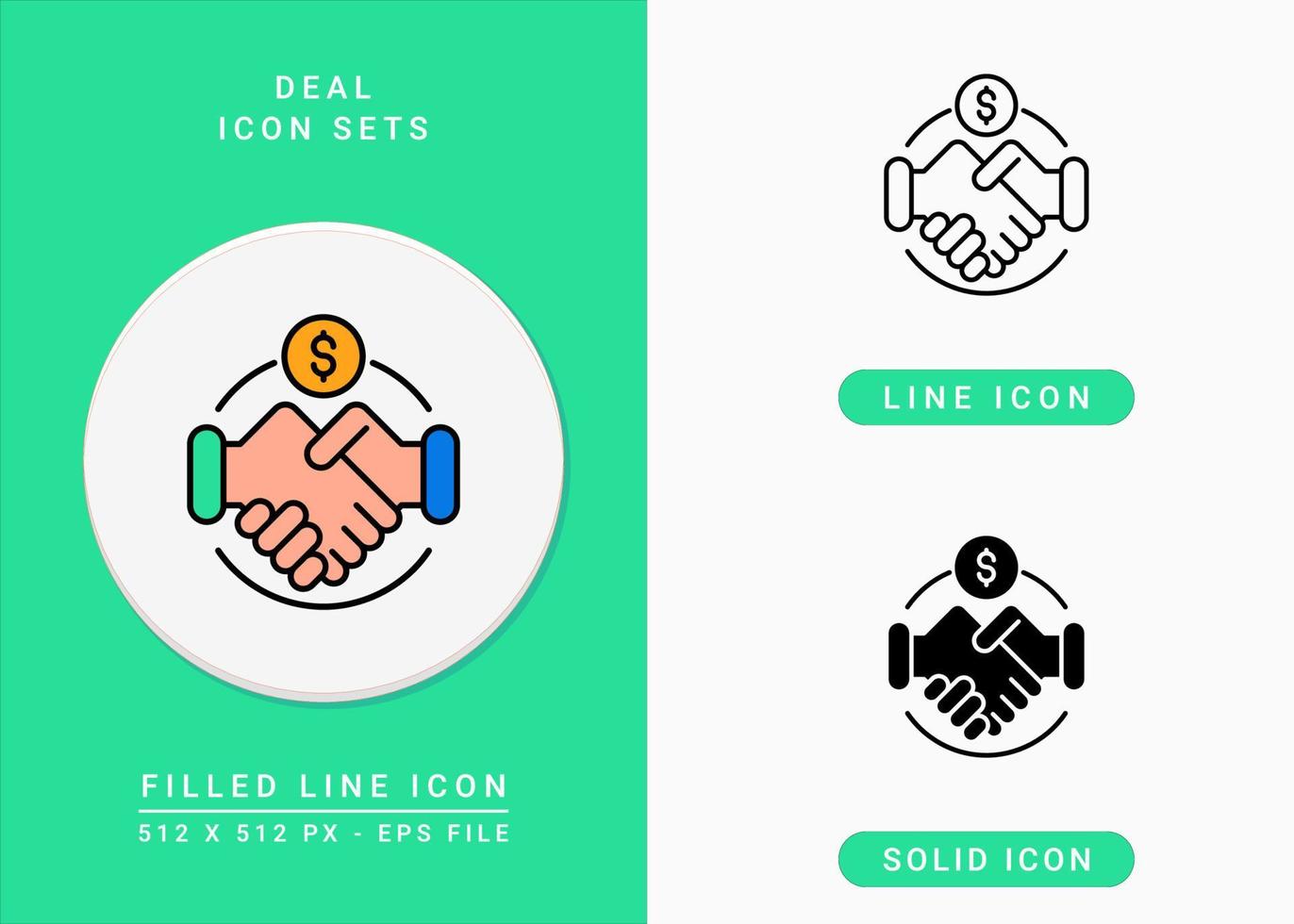 DEAL
ICON SETS

$

FILLED LINE ICON

512 X 512 PX - EPS FILE

$

LINE ICON

$

SOLID ICON