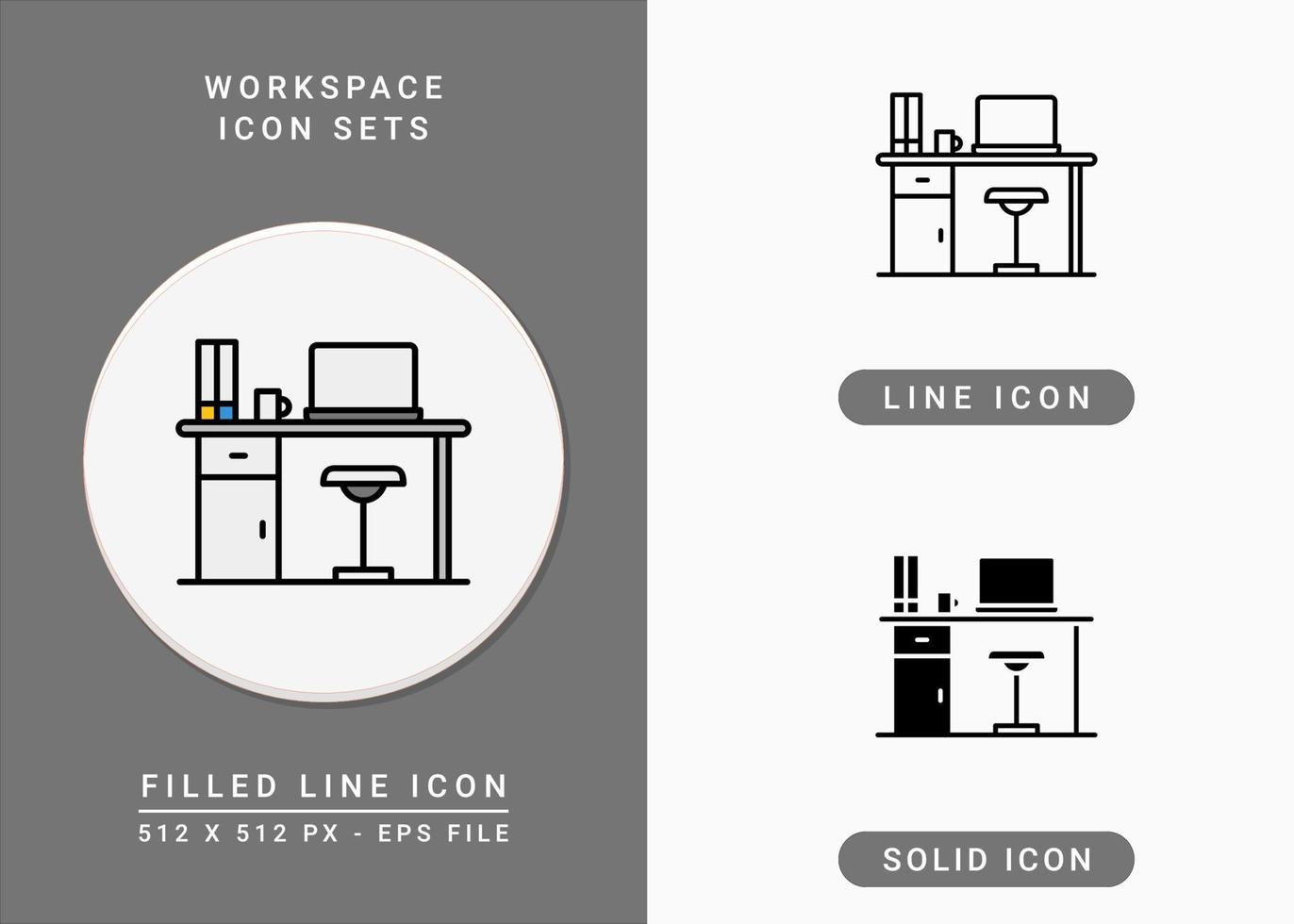 WORKSPACE
ICON SETS

FILLED LINE ICON
512 X 512 PX - EPS FILE

LINE ICON

SOLID ICON