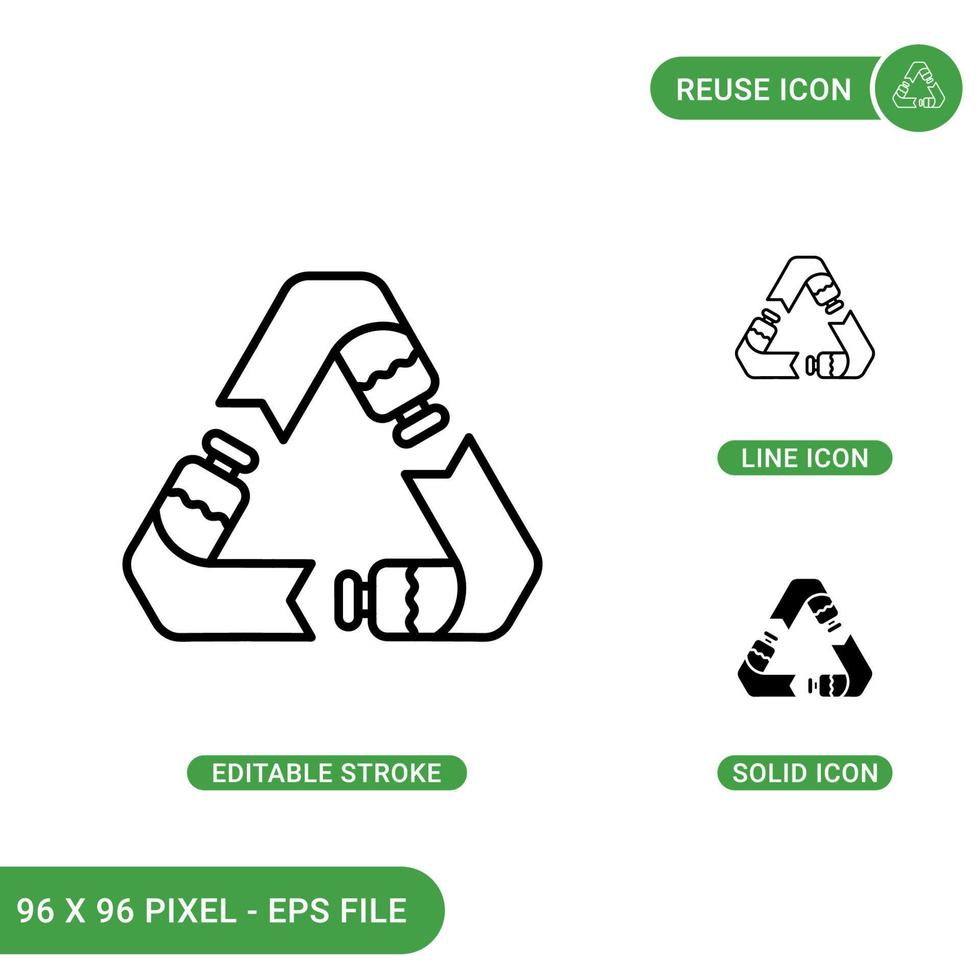 REUSE ICON

LINE ICON

EDITABLE STROKE

SOLID ICON

96 X 96 PIXEL - EPS FILE