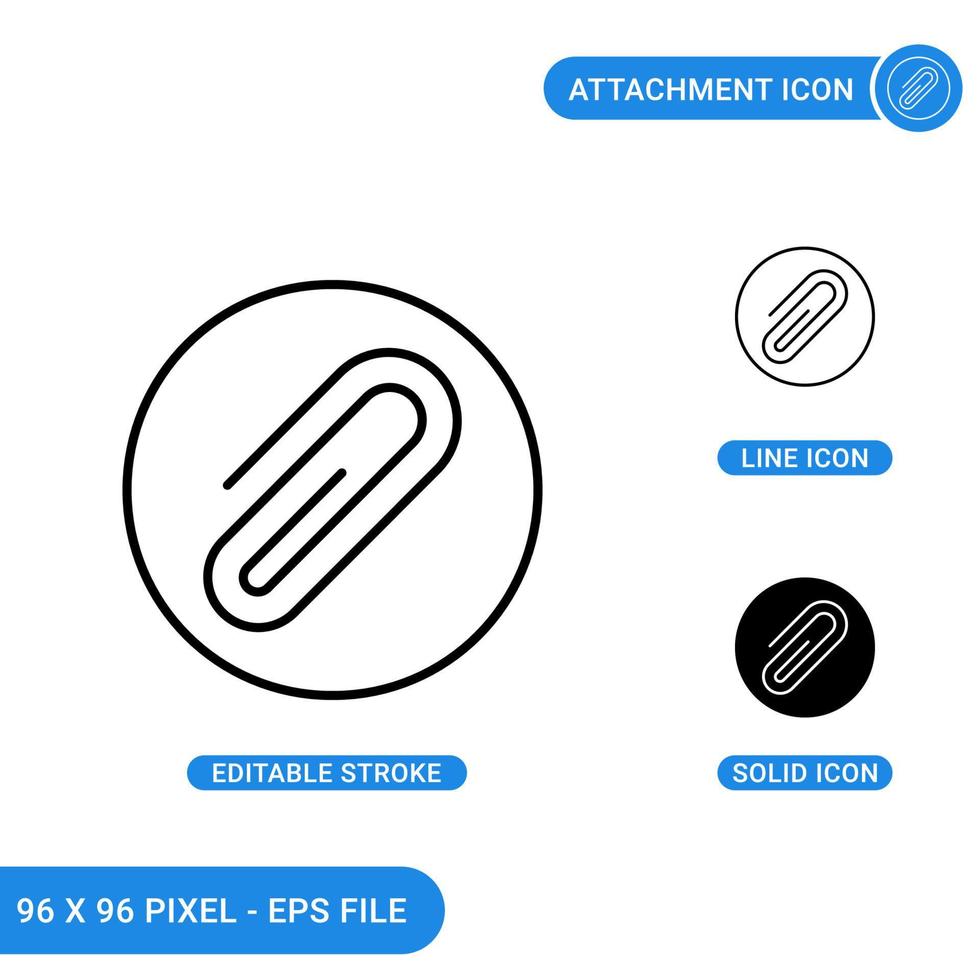 ATTACHMENT ICON

LINE ICON

EDITABLE STROKE

SOLID ICON

96 X 96 PIXEL - EPS FILE