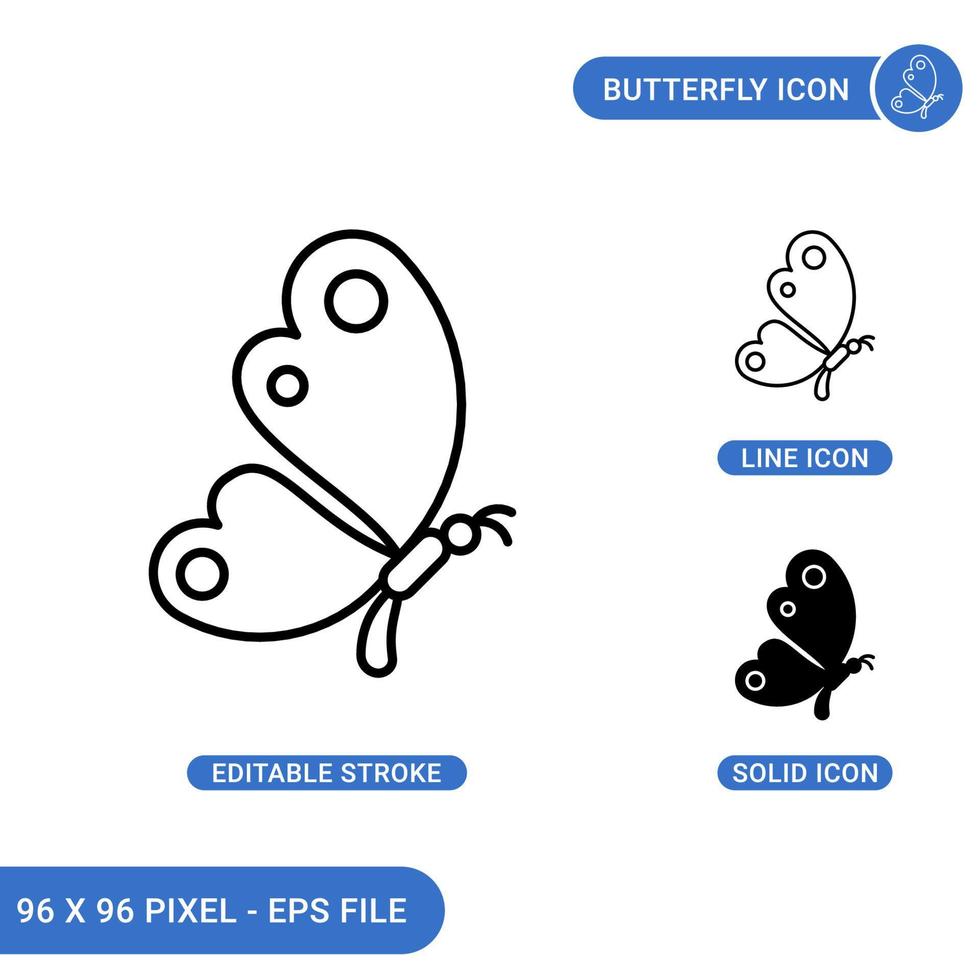 BUTTERFLY ICON

LINE ICON

EDITABLE STROKE

SOLID ICON

96 X 96 PIXEL - EPS FILE