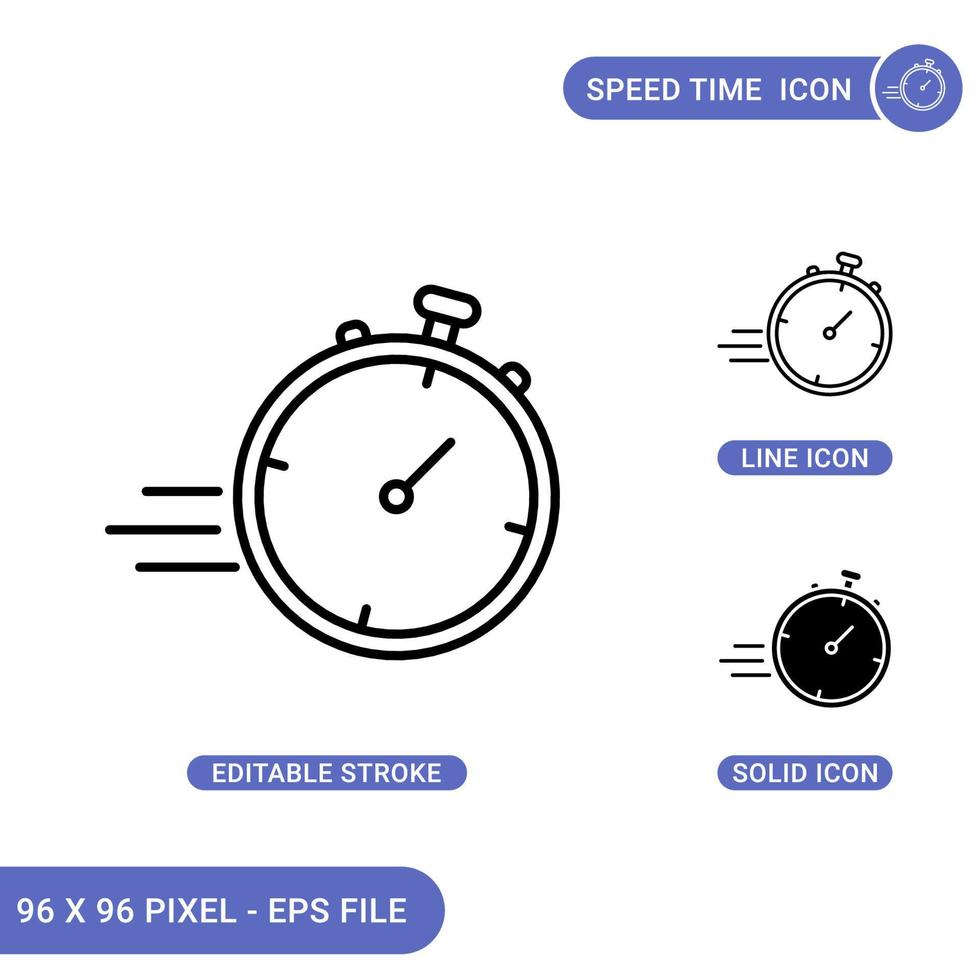 SPEED TIME ICON

LINE ICON

EDITABLE STROKE

SOLID ICON

96 X 96 PIXEL - EPS FILE