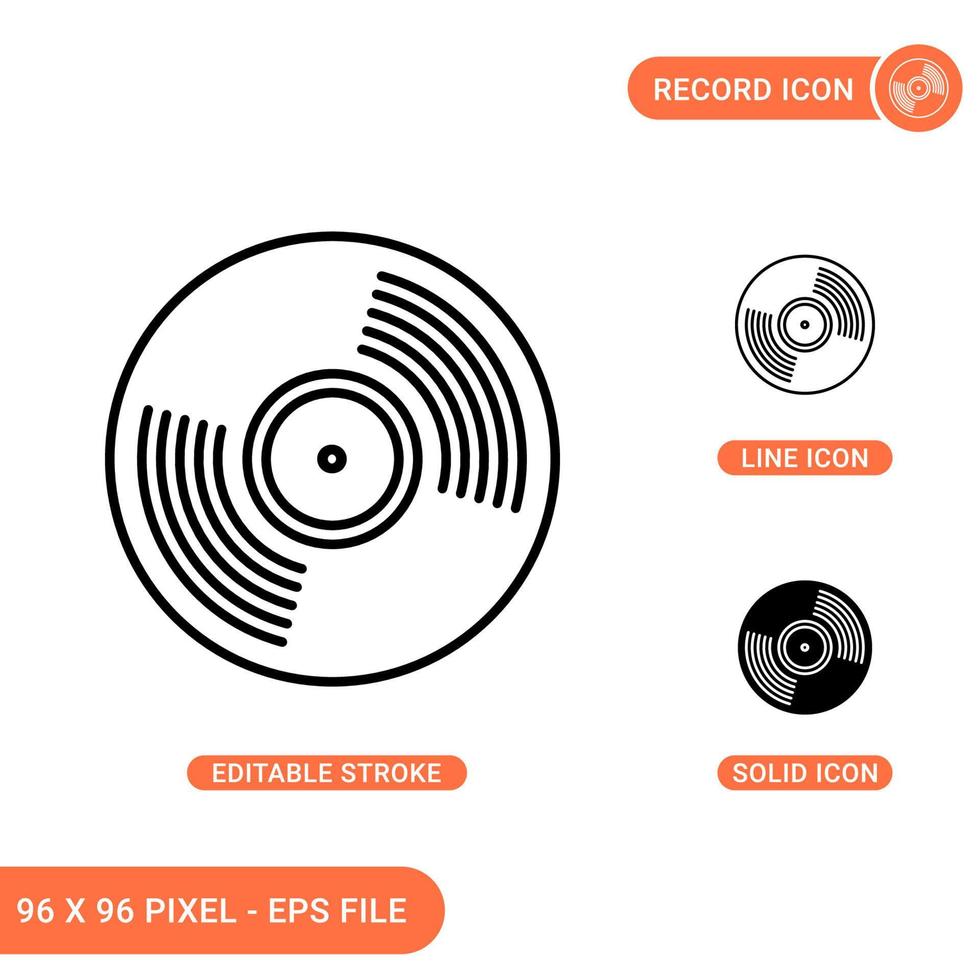 RECORD ICON

LINE ICON

EDITABLE STROKE

SOLID ICON

96 X 96 PIXEL - EPS FILE