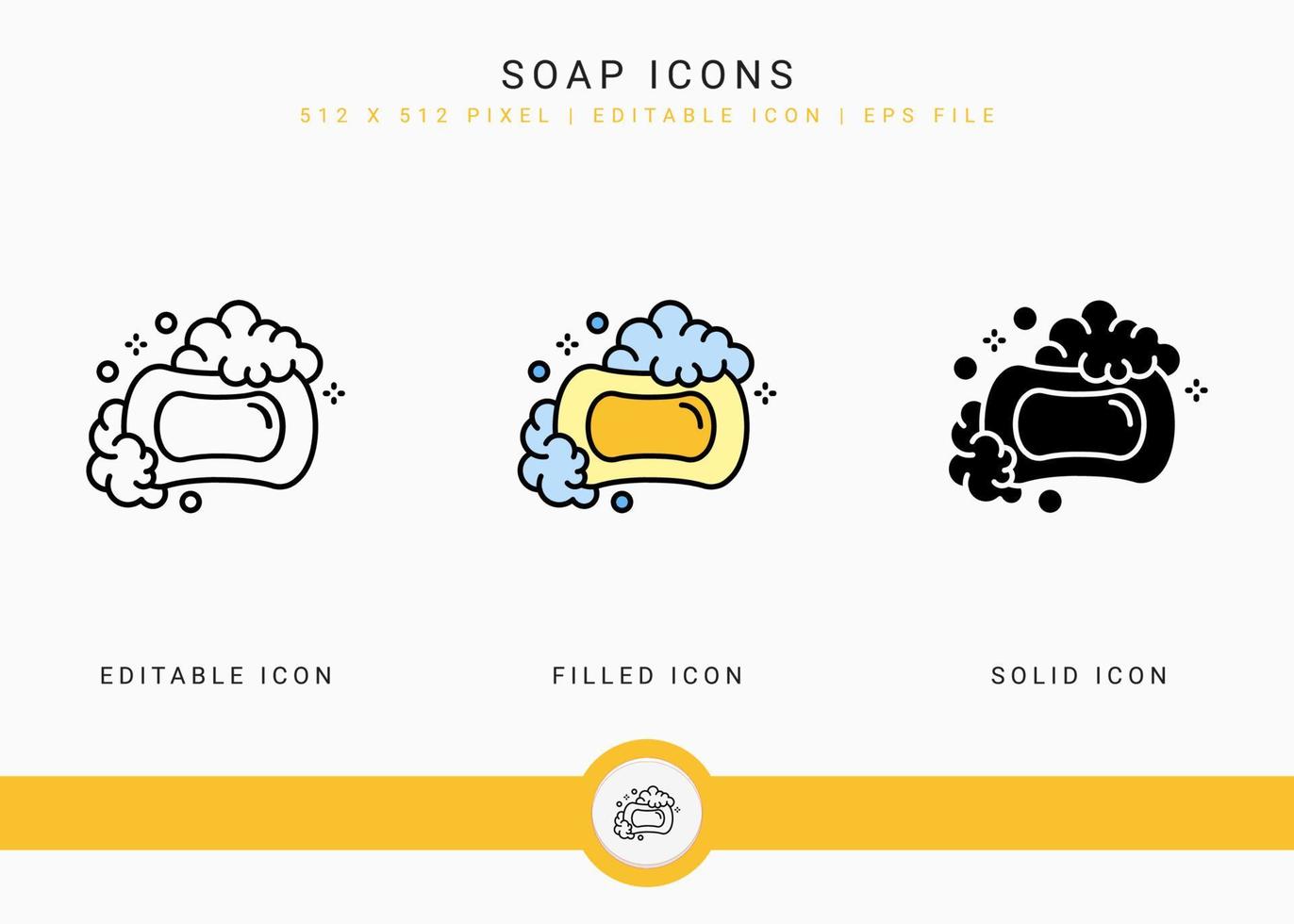 SOAP ICONS
512 X 512 PIXEL | EDITABLE ICON | EPS FILE

EDITABLE ICON

FILLED ICON

SOLID ICON