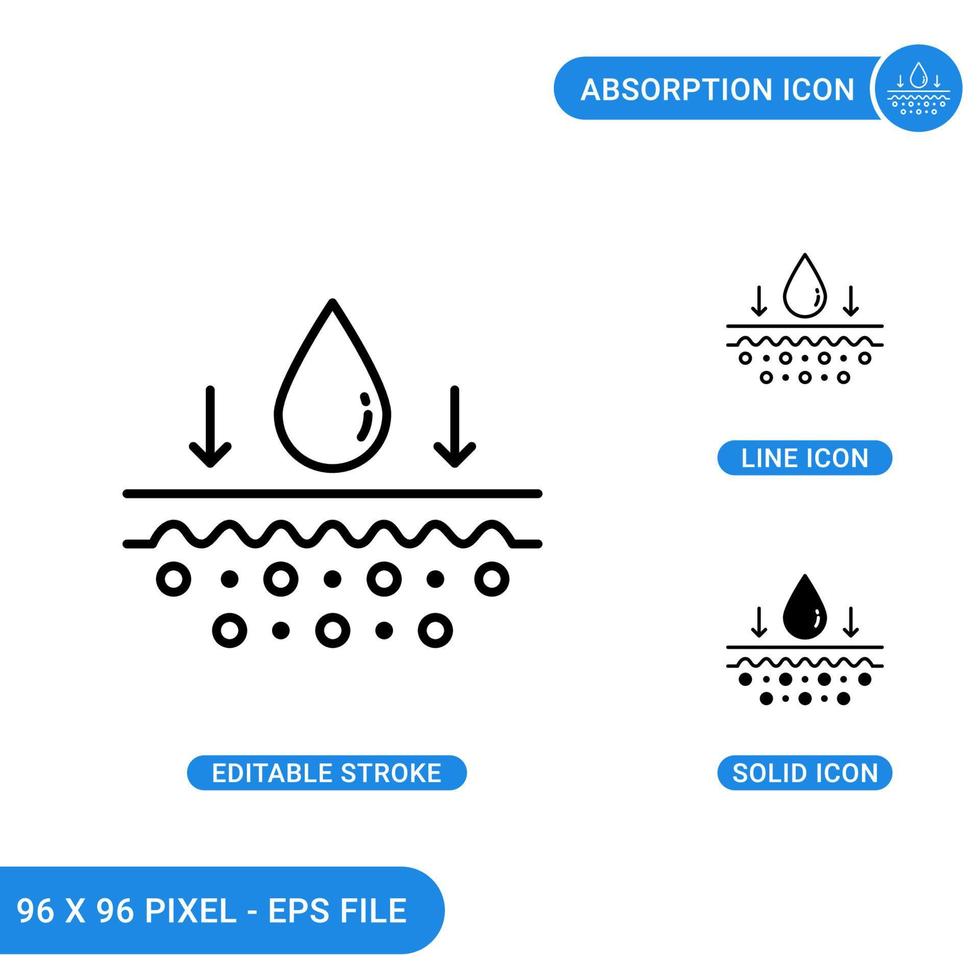 ABSORPTION ICON

LINE ICON

EDITABLE STROKE

SOLID ICON

96 X 96 PIXEL - EPS FILE