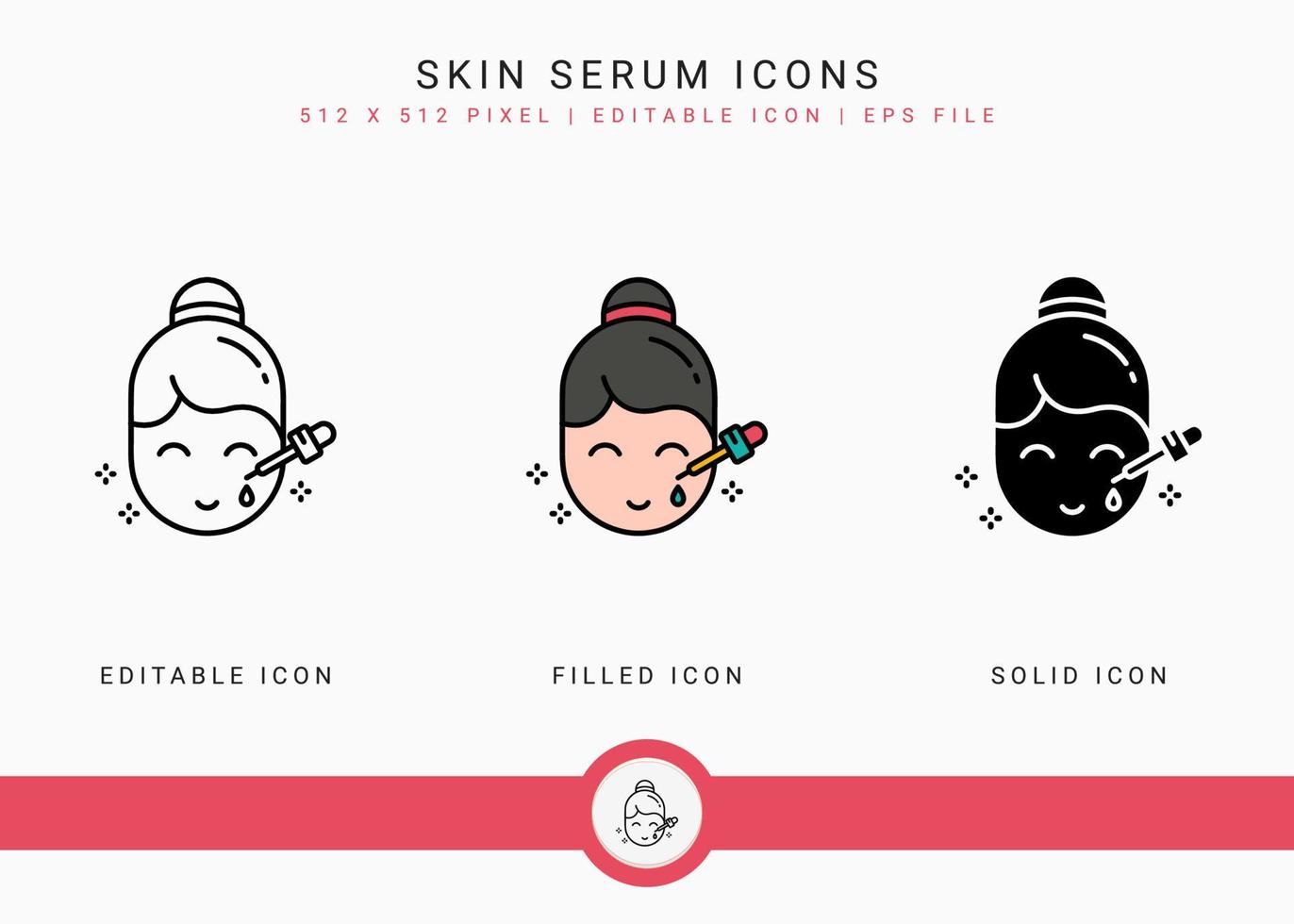 SKIN SERUM ICONS

512 X 512 PIXEL | EDITABLE ICON | EPS FILE

EDITABLE ICON

FILLED ICON

SOLID ICON