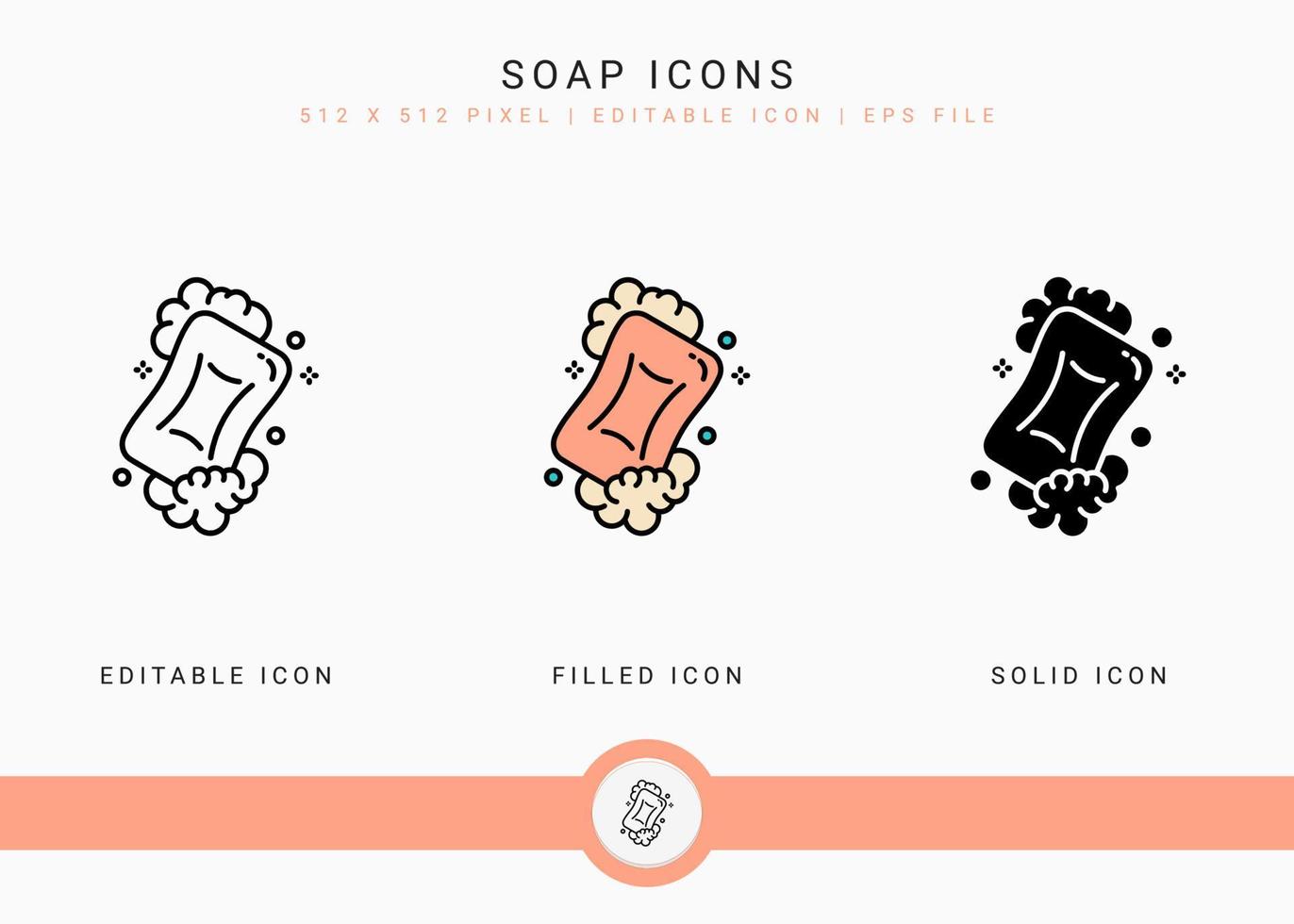 SOAP ICONS

512 X 512 PIXEL | EDITABLE ICON | EPS FILE

EDITABLE ICON

FILLED ICON

SOLID ICON